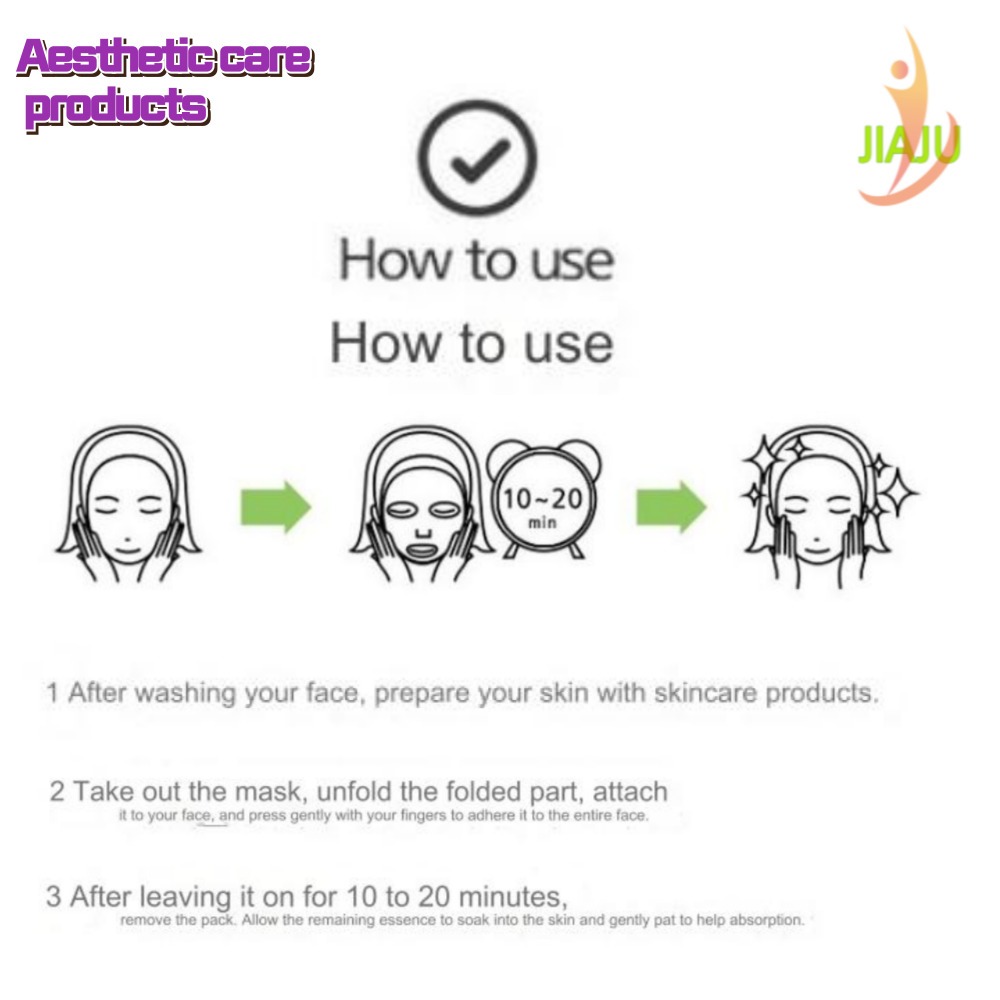 Aesthetic care products

JIAJU

How to use
How to use

10~20 min

1 After washing your face, prepare your skin with skincare products.

2 Take out the mask, unfold the folded part, attach it to your face, and press gently with your fingers to adhere it to the entire face.

3 After leaving it on for 10 to 20 minutes, remove the pack. Allow the remaining essence to soak into the skin and gently pat to help absorption.