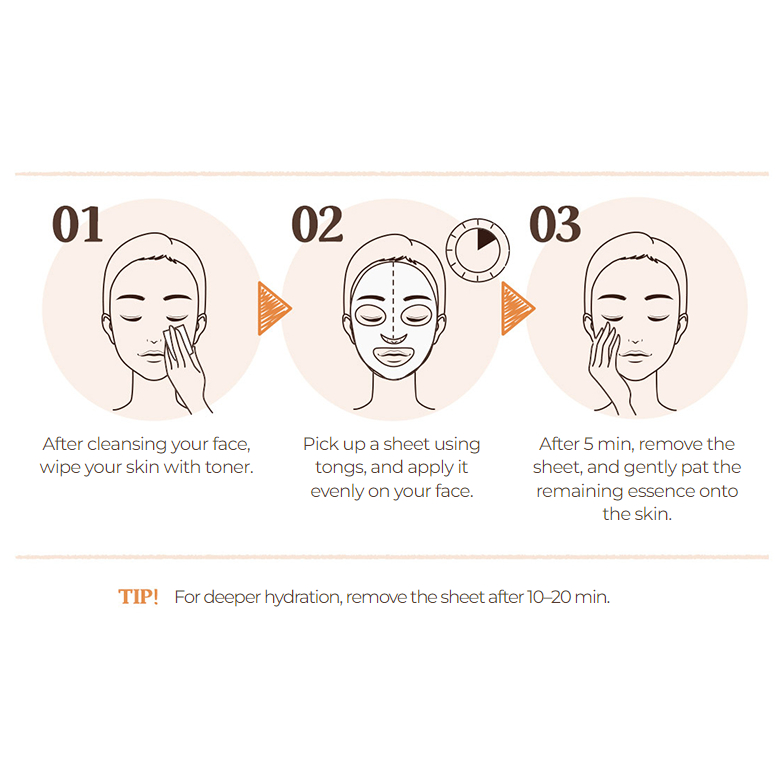 01

After cleansing your face, wipe your skin with toner.

02

Pick up a sheet using tongs, and apply it evenly on your face.

03

After 5 min, remove the sheet, and gently pat the remaining essence onto the skin.

TIP! For deeper hydration, remove the sheet after 10–20 min.