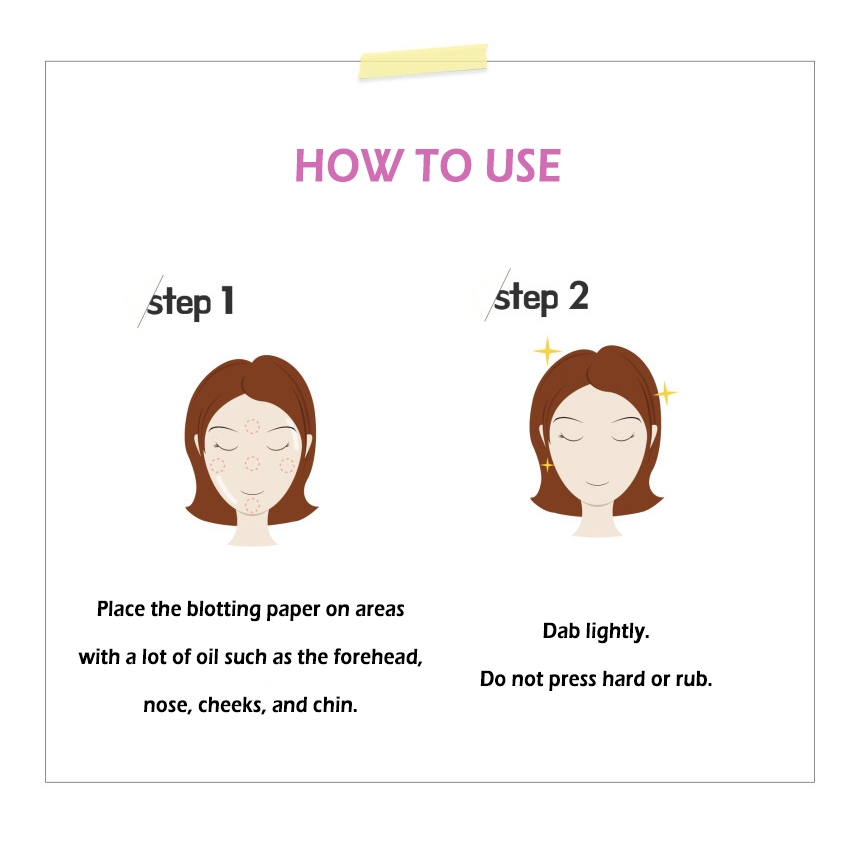 HOW TO USE

step 1

Place the blotting paper on areas with a lot of oil such as the forehead, nose, cheeks, and chin.

step 2

Dab lightly.

Do not press hard or rub.