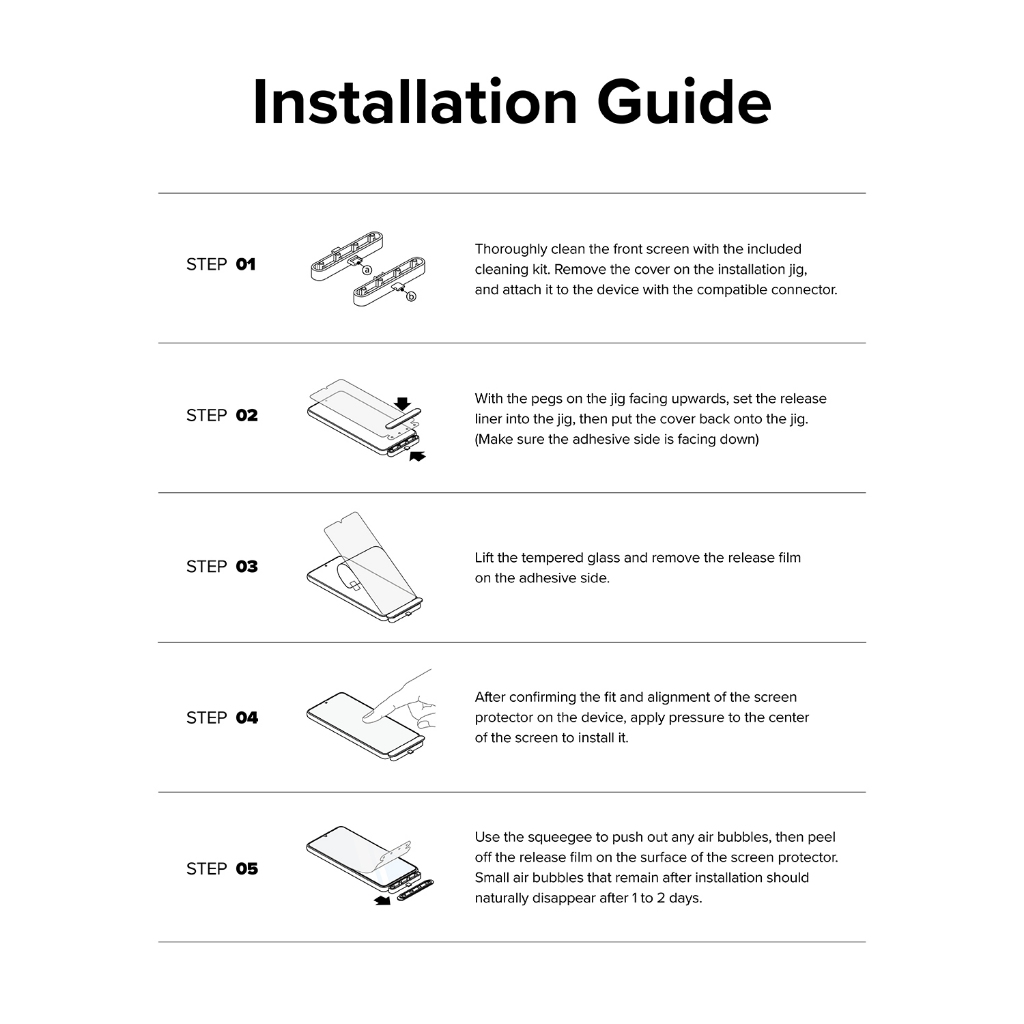 Installation Guide

STEP 01

a

b

Thoroughly clean the front screen with the included cleaning kit. Remove the cover on the installation jig, and attach it to the device with the compatible connector.

STEP 02

With the pegs on the jig facing upwards, set the release liner into the jig, then put the cover back onto the jig. (Make sure the adhesive side is facing down)

STEP 03

Lift the tempered glass and remove the release film on the adhesive side.

STEP 04

After confirming the fit and alignment of the screen protector on the device, apply pressure to the center of the screen to install it.

STEP 05

Use the squeegee to push out any air bubbles, then peel off the release film on the surface of the screen protector. Small air bubbles that remain after installation should naturally disappear after 1 to 2 days.