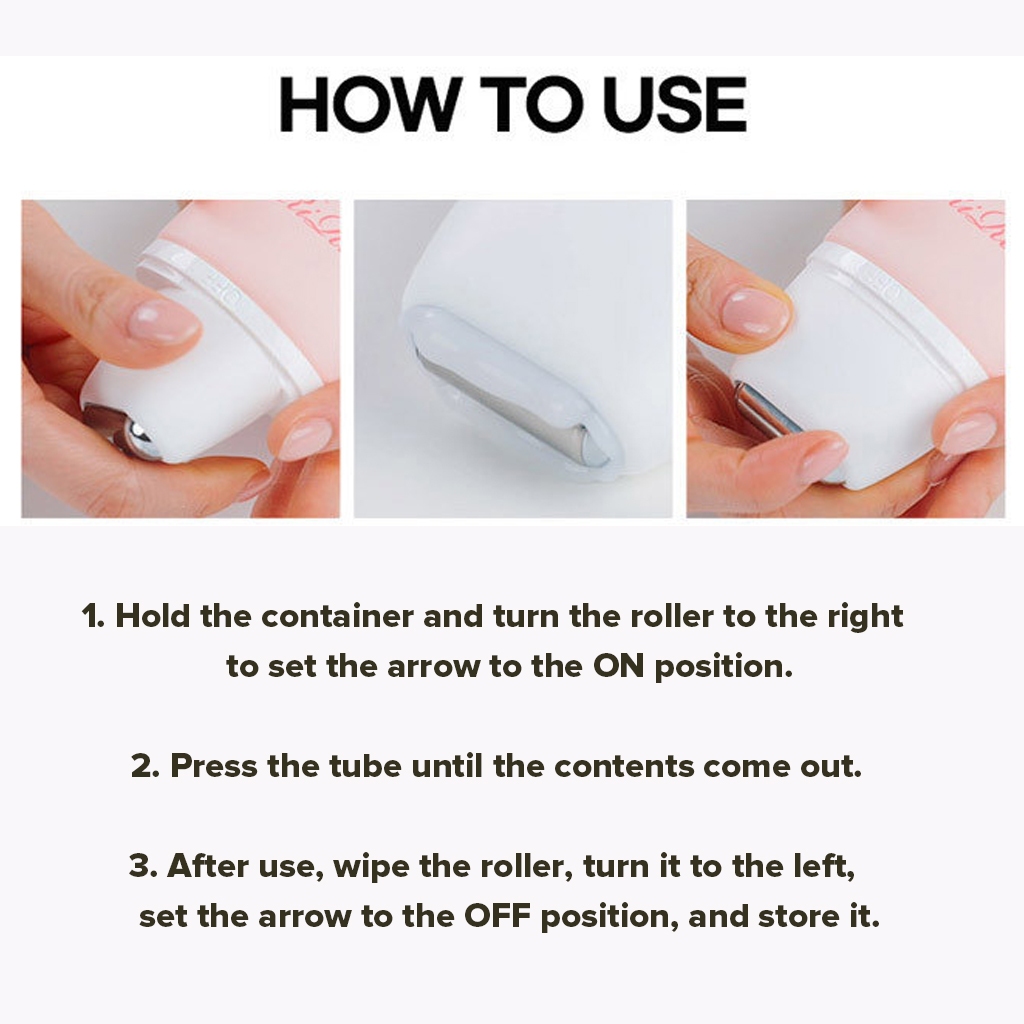 HOW TO USE

1. Hold the container and turn the roller to the right to set the arrow to the ON position.

2. Press the tube until the contents come out.

3. After use, wipe the roller, turn it to the left, set the arrow to the OFF position, and store it.