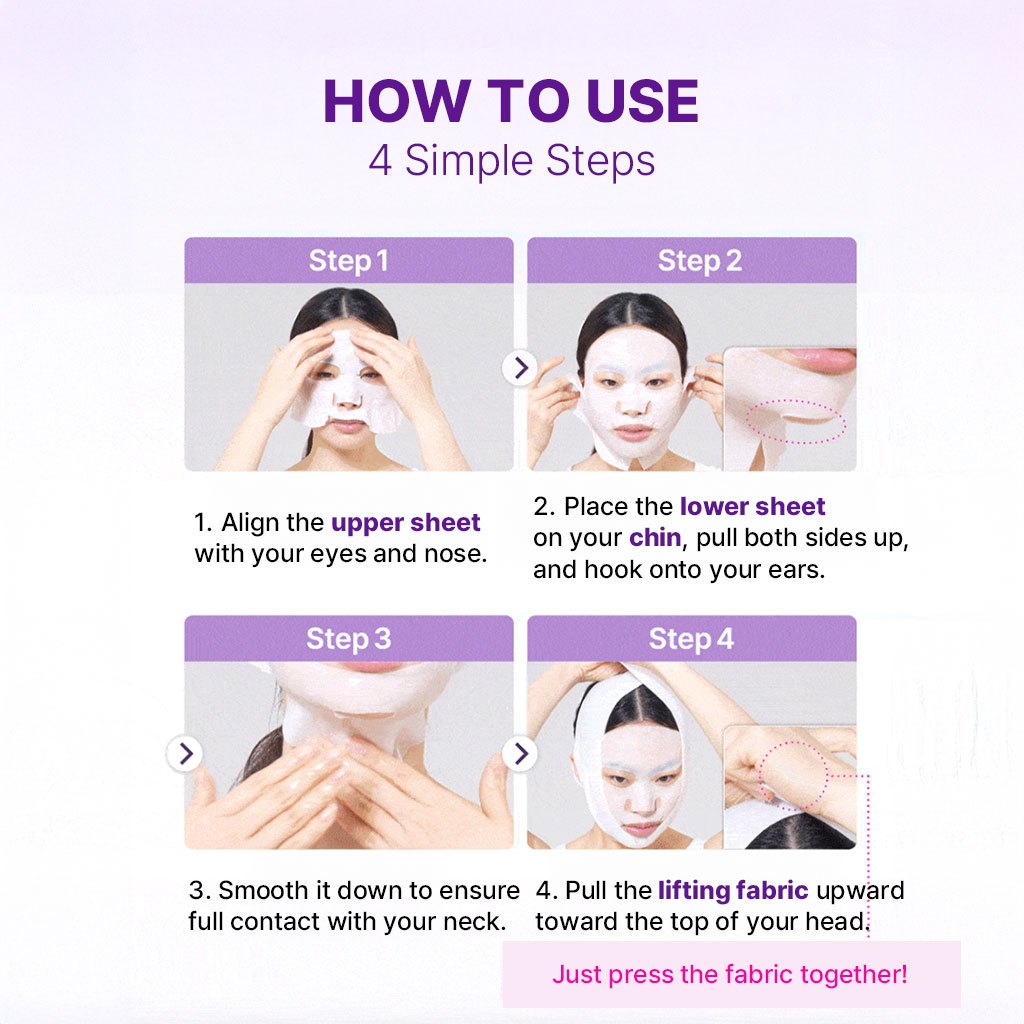 HOW TO USE
4 Simple Steps

Step 1

1. Align the upper sheet with your eyes and nose.

Step 2

2. Place the lower sheet on your chin, pull both sides up, and hook onto your ears.

Step 3

3. Smooth it down to ensure full contact with your neck.

Step 4

4. Pull the lifting fabric upward toward the top of your head.

Just press the fabric together!