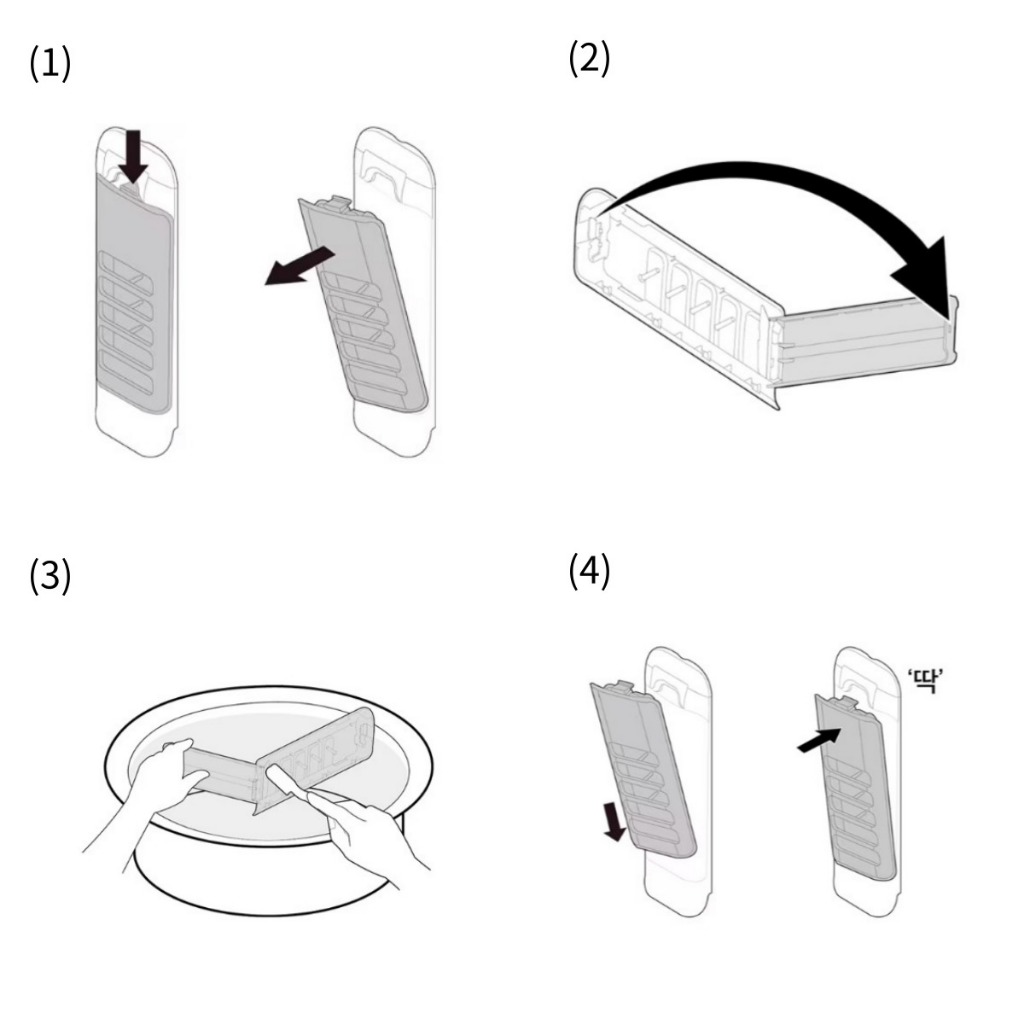 (1)

(2)

(3)

(4)

'딱'