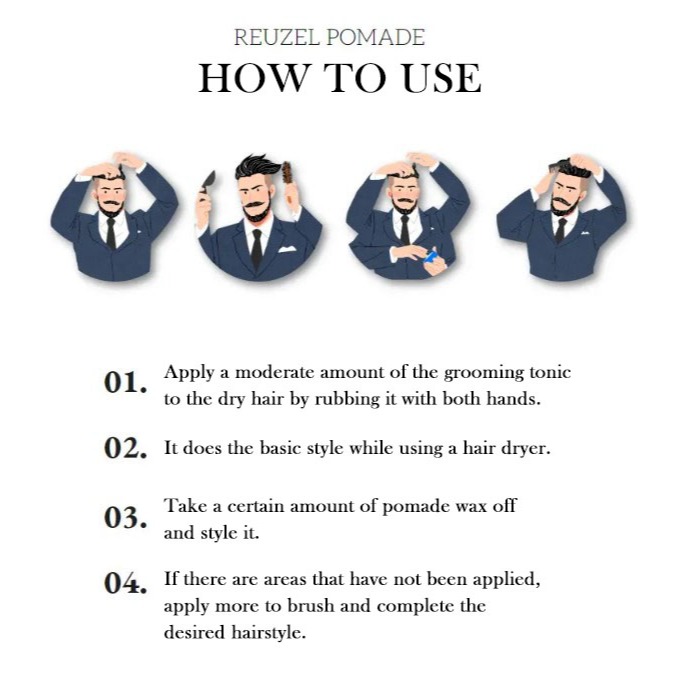 REUZEL POMADE
HOW TO USE

01. Apply a moderate amount of the grooming tonic to the dry hair by rubbing it with both hands.

02. It does the basic style while using a hair dryer.

03. Take a certain amount of pomade wax off and style it.

04. If there are areas that have not been applied, apply more to brush and complete the desired hairstyle.