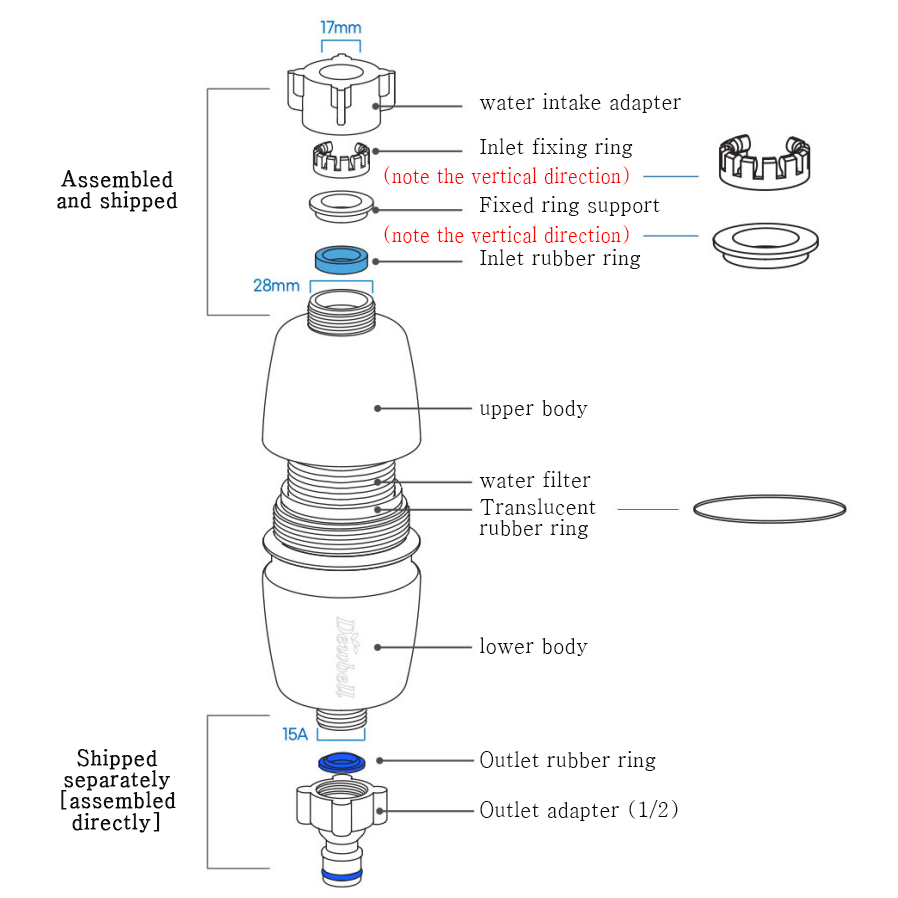 17mm

Assembled and shipped

water intake adapter

Inlet fixing ring
(note the vertical direction)

Fixed ring support
(note the vertical direction)

Inlet rubber ring

28mm

upper body

water filter

Translucent rubber ring

Dewbell

lower body

15A

Shipped separately [assembled directly]

Outlet rubber ring

Outlet adapter (1/2)