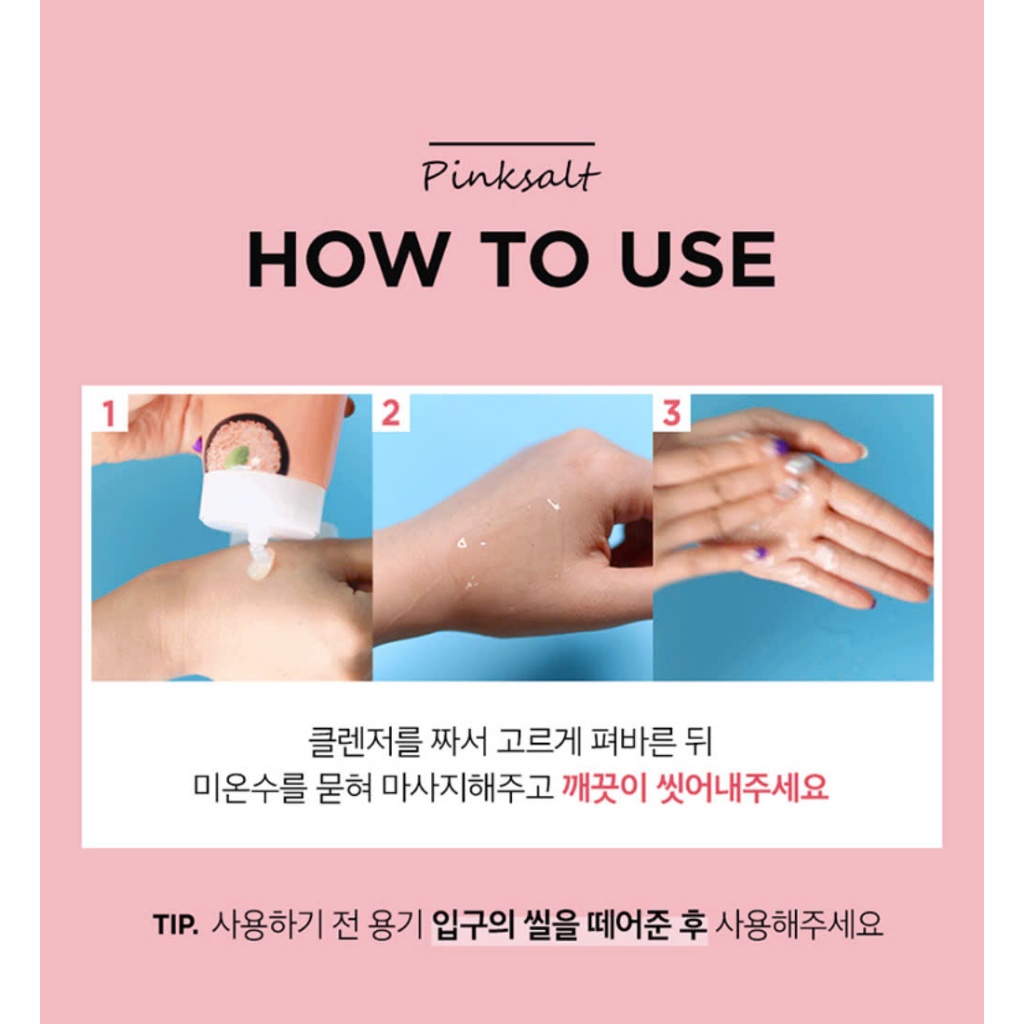 Pinksalt

HOW TO USE

1

2

3

클렌저를 짜서 고르게 펴바른 뒤
미온수를 묻혀 마사지해주고 깨끗이 씻어내주세요

TIP. 사용하기 전 용기 입구의 씰을 떼어준 후 사용해주세요