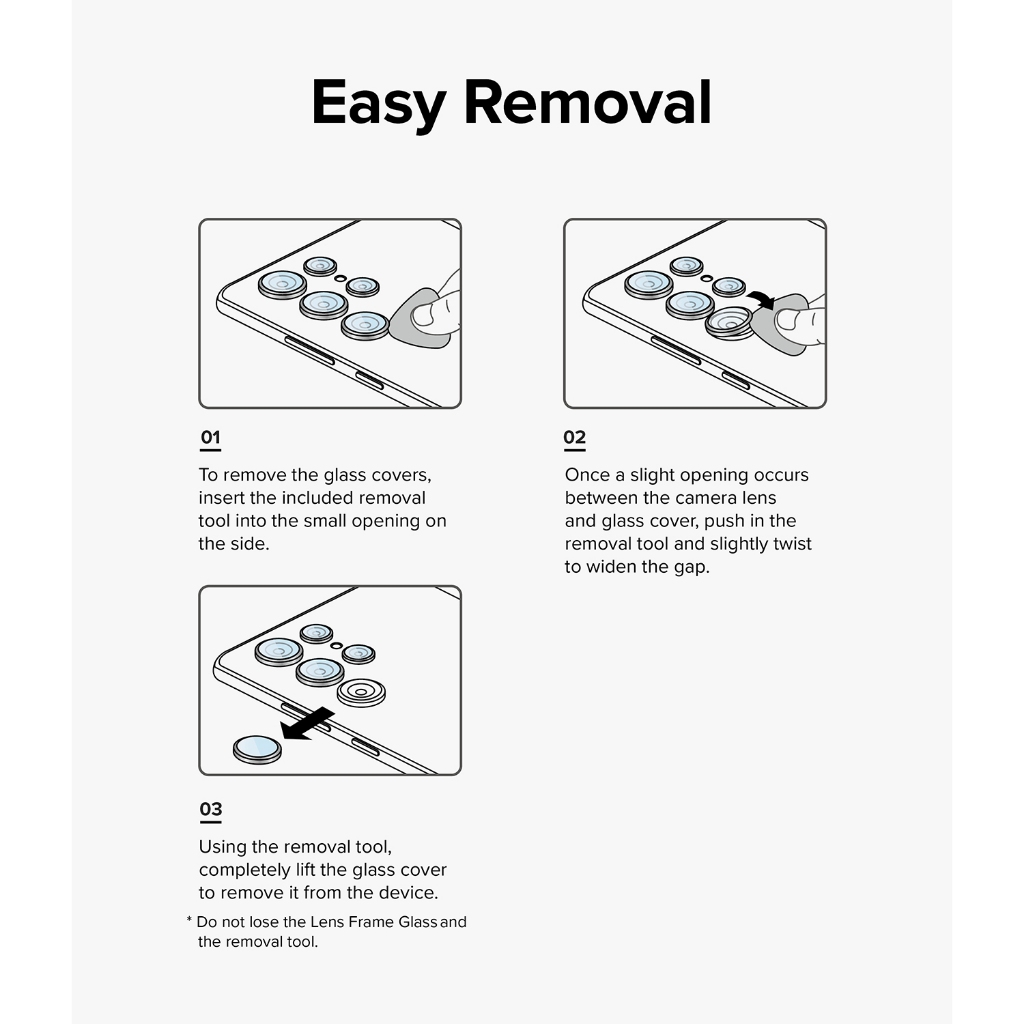 Easy Removal

01

To remove the glass covers, insert the included removal tool into the small opening on the side.

02

Once a slight opening occurs between the camera lens and glass cover, push in the removal tool and slightly twist to widen the gap.

03

Using the removal tool, completely lift the glass cover to remove it from the device.

* Do not lose the Lens Frame Glass and the removal tool.