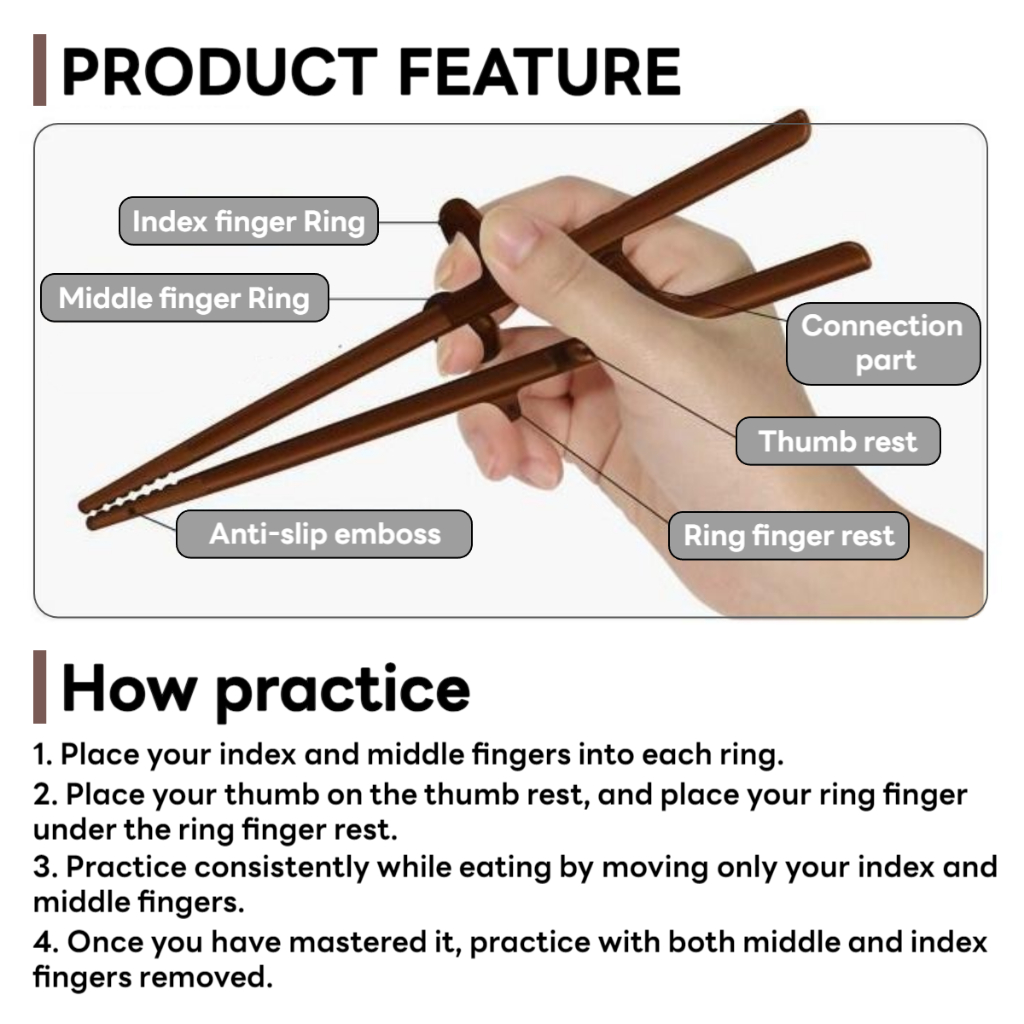 PRODUCT FEATURE

Index finger Ring

Middle finger Ring

Connection part

Thumb rest

Anti-slip emboss

Ring finger rest

How practice

1. Place your index and middle fingers into each ring.
2. Place your thumb on the thumb rest, and place your ring finger under the ring finger rest.
3. Practice consistently while eating by moving only your index and middle fingers.
4. Once you have mastered it, practice with both middle and index fingers removed.