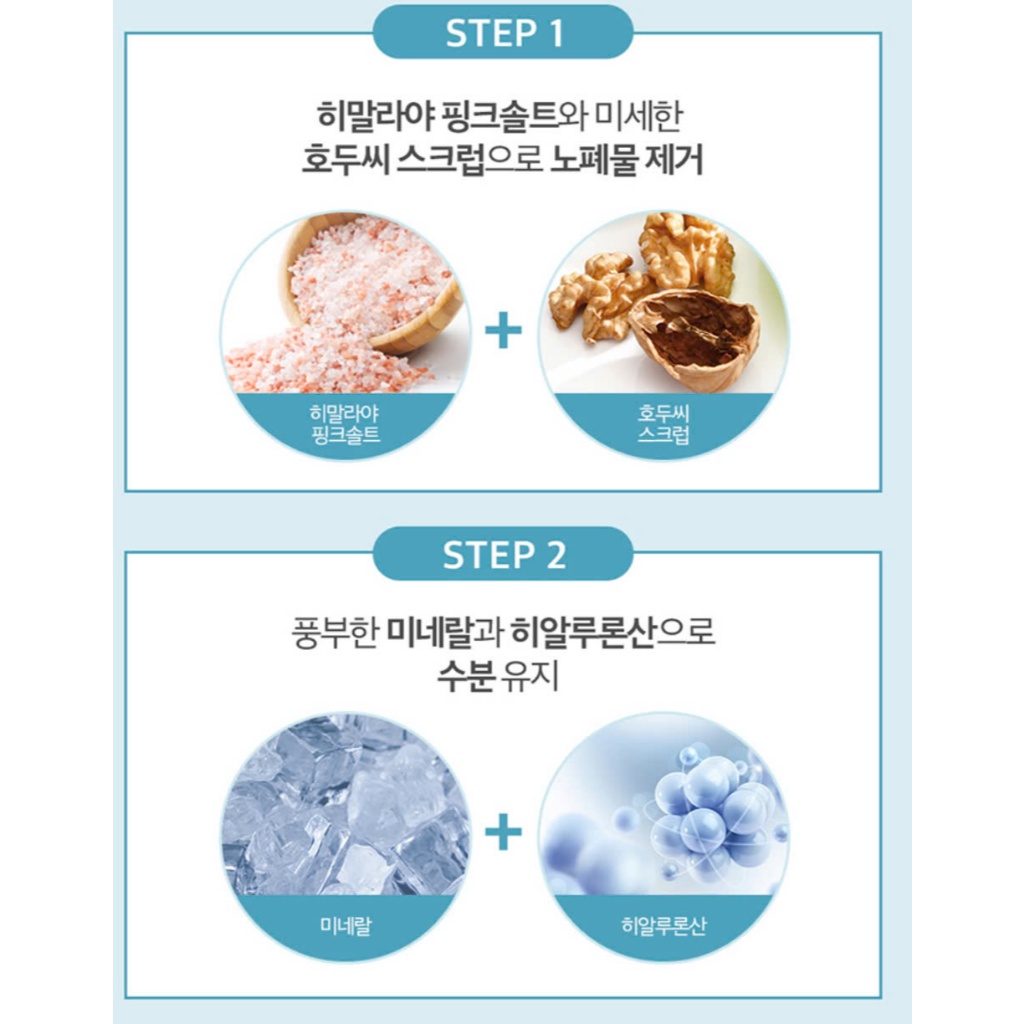 STEP 1

히말라야 핑크솔트와 미세한
호두씨 스크럽으로 노폐물 제거

히말라야
핑크솔트

+

호두씨
스크럽

STEP 2

풍부한 미네랄과 히알루론산으로
수분 유지

미네랄

+

히알루론산