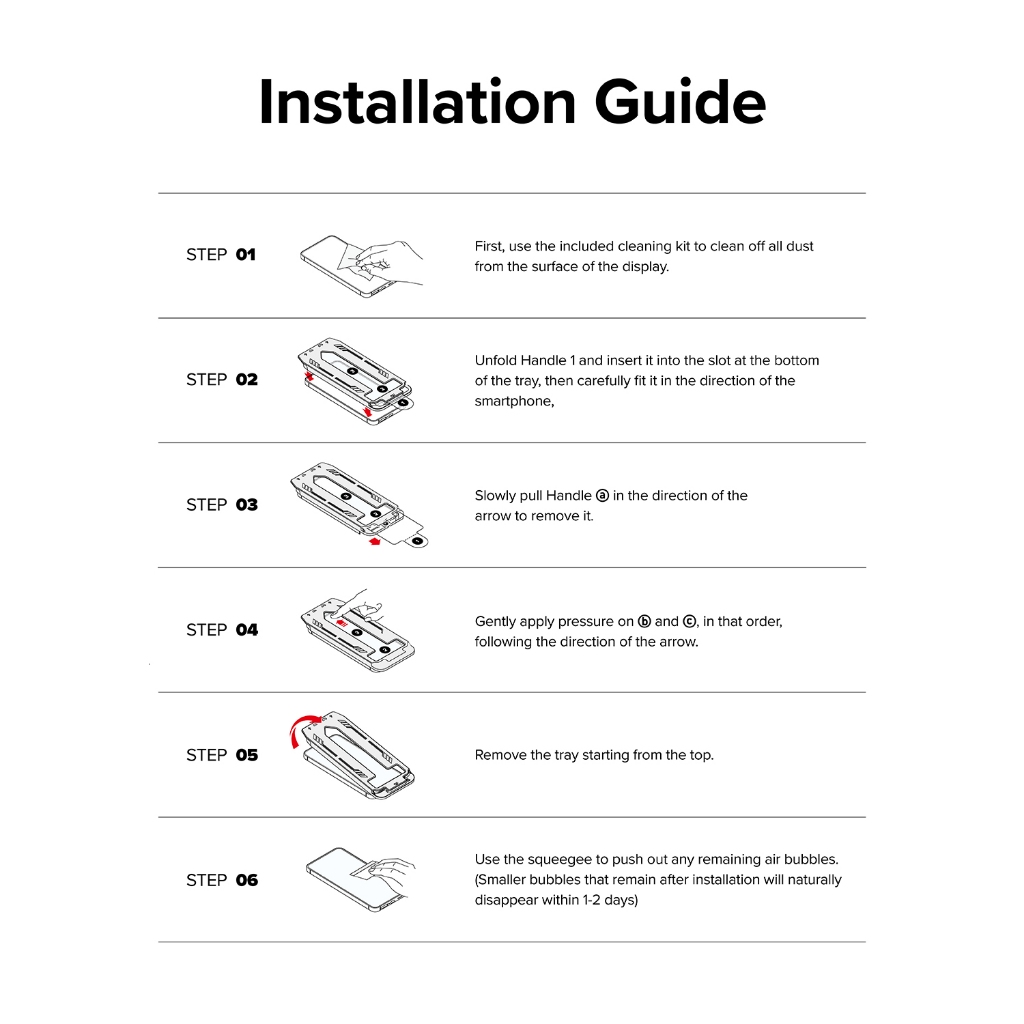 Installation Guide

STEP 01

First, use the included cleaning kit to clean off all dust from the surface of the display.

STEP 02

Unfold Handle 1 and insert it into the slot at the bottom of the tray, then carefully fit it in the direction of the smartphone,

STEP 03

Slowly pull Handle ⓐ in the direction of the arrow to remove it.

STEP 04

Gently apply pressure on ⓑ and ⓒ, in that order, following the direction of the arrow.

STEP 05

Remove the tray starting from the top.

STEP 06

Use the squeegee to push out any remaining air bubbles. (Smaller bubbles that remain after installation will naturally disappear within 1-2 days)