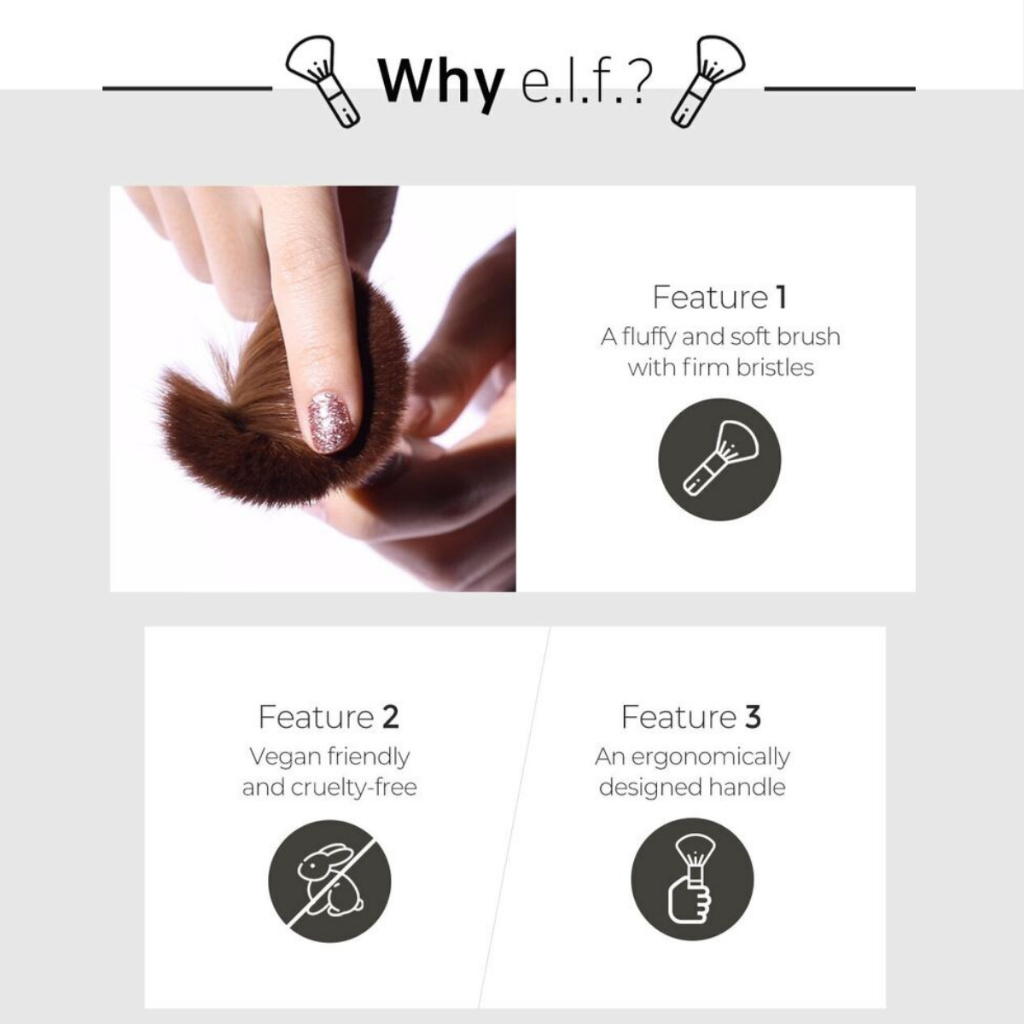 Why e.l.f.?

Feature 1
A fluffy and soft brush with firm bristles

Feature 2
Vegan friendly and cruelty-free

Feature 3
An ergonomically designed handle