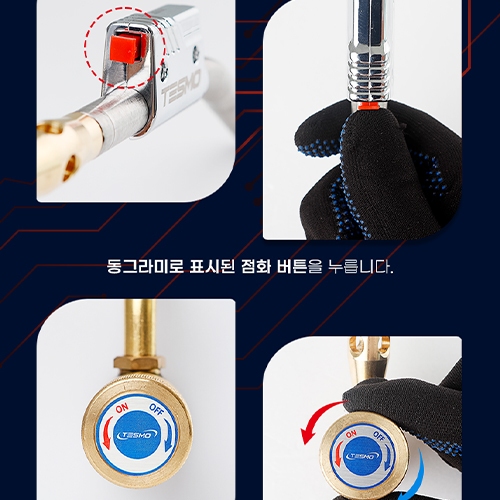 TESMO

동그라미로 표시된 점화 버튼을 누릅니다.

ON OFF
TESMO

ON OFF
TESMO