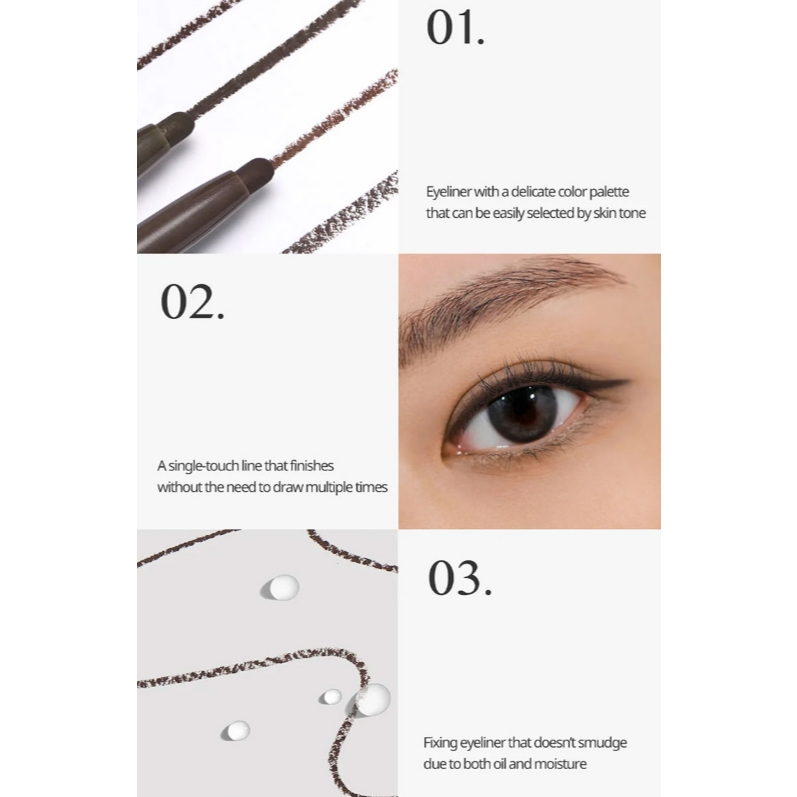 01.

Eyeliner with a delicate color palette that can be easily selected by skin tone

02.

A single-touch line that finishes without the need to draw multiple times

03.

Fixing eyeliner that doesn't smudge due to both oil and moisture