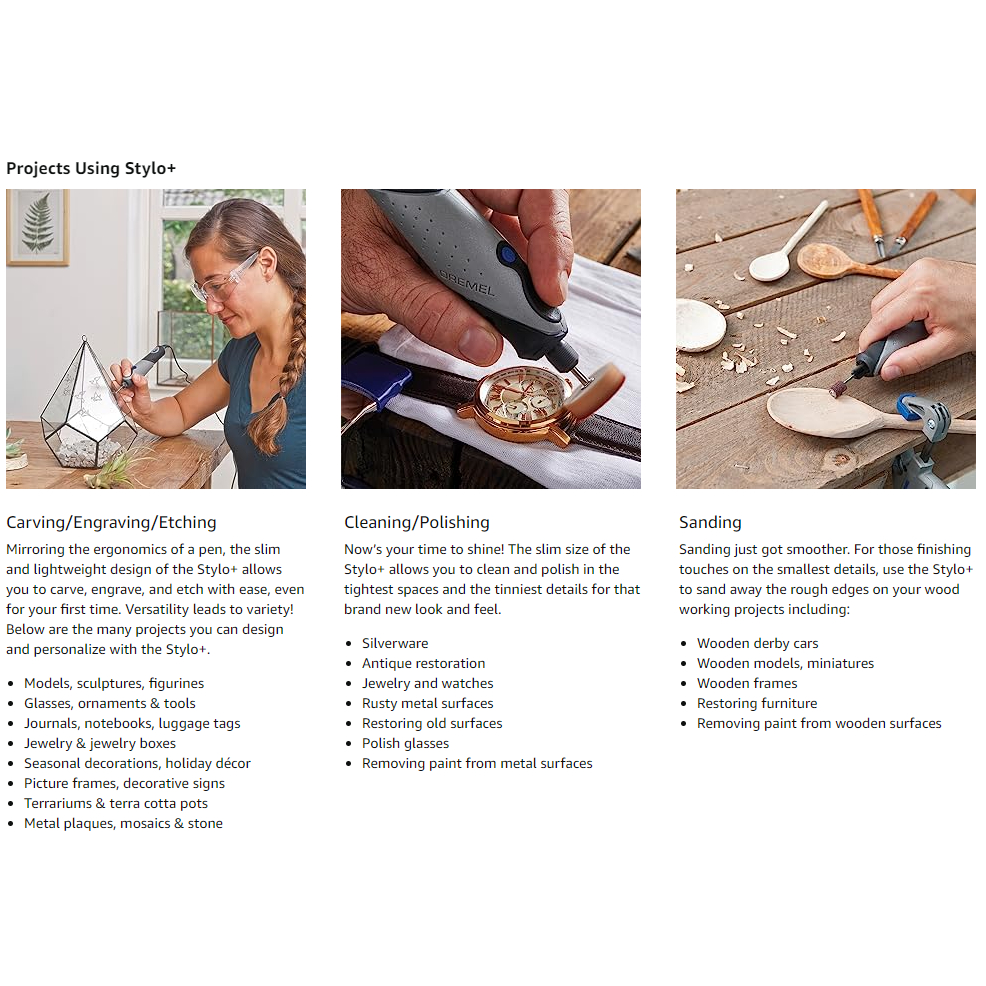 Projects Using Stylo+

DREMEL

Carving/Engraving/Etching

Mirroring the ergonomics of a pen, the slim and lightweight design of the Stylo+ allows you to carve, engrave, and etch with ease, even for your first time. Versatility leads to variety! Below are the many projects you can design and personalize with the Stylo+.

- Models, sculptures, figurines
- Glasses, ornaments & tools
- Journals, notebooks, luggage tags
- Jewelry & jewelry boxes
- Seasonal decorations, holiday décor
- Picture frames, decorative signs
- Terrariums & terra cotta pots
- Metal plaques, mosaics & stone

Cleaning/Polishing

Now's your time to shine! The slim size of the Stylo+ allows you to clean and polish in the tightest spaces and the tinniest details for that brand new look and feel.

- Silverware
- Antique restoration
- Jewelry and watches
- Rusty metal surfaces
- Restoring old surfaces
- Polish glasses
- Removing paint from metal surfaces

Sanding

Sanding just got smoother. For those finishing touches on the smallest details, use the Stylo+ to sand away the rough edges on your wood working projects including:

- Wooden derby cars
- Wooden models, miniatures
- Wooden frames
- Restoring furniture
- Removing paint from wooden surfaces