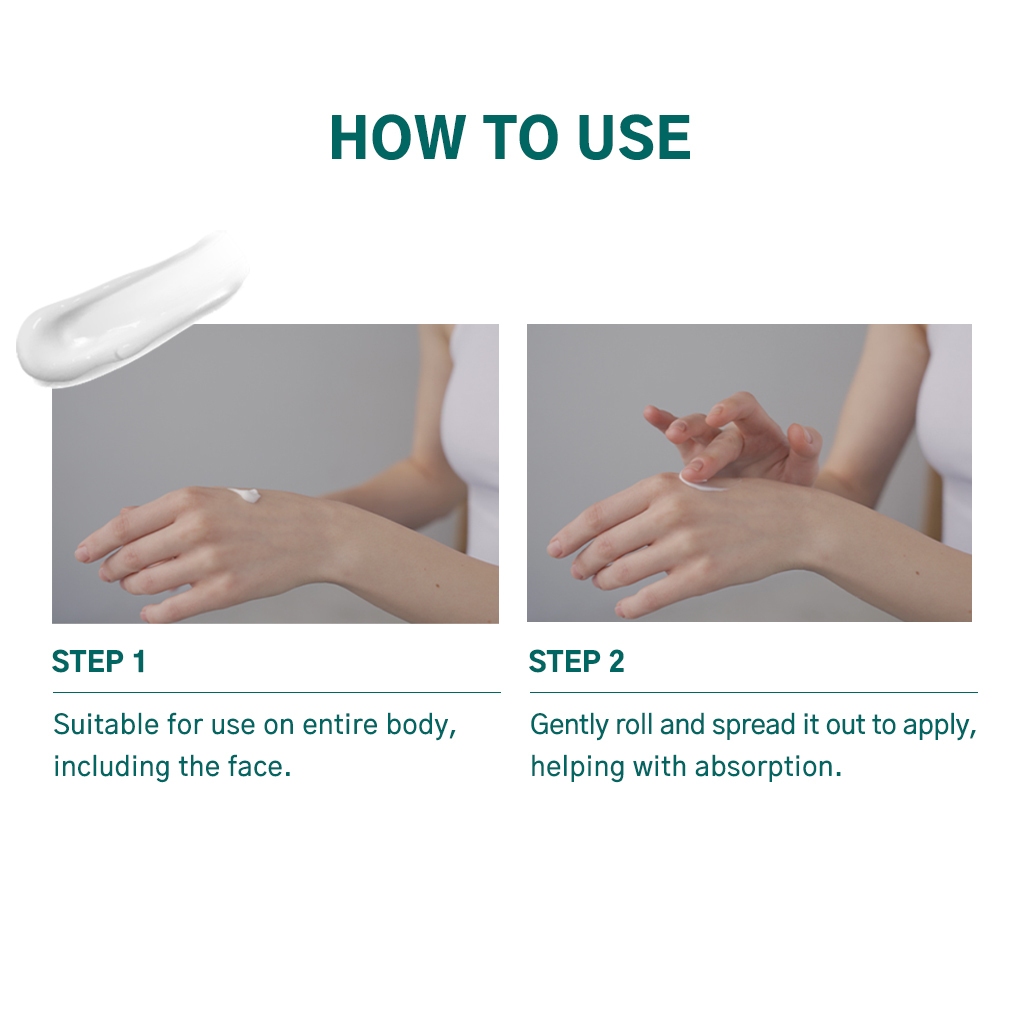 HOW TO USE

STEP 1

Suitable for use on entire body, including the face.

STEP 2

Gently roll and spread it out to apply, helping with absorption.