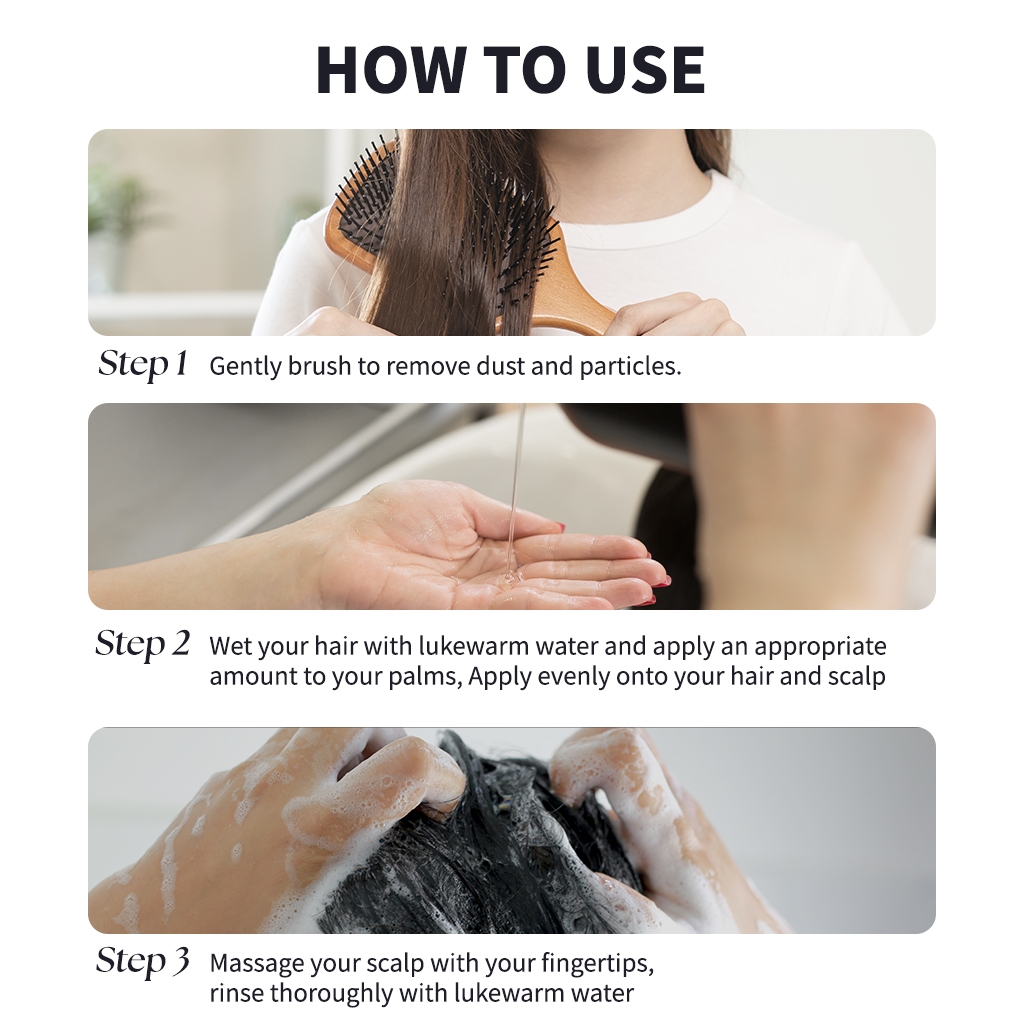 HOW TO USE

Step 1 Gently brush to remove dust and particles.

Step 2 Wet your hair with lukewarm water and apply an appropriate amount to your palms, Apply evenly onto your hair and scalp

Step 3 Massage your scalp with your fingertips, rinse thoroughly with lukewarm water