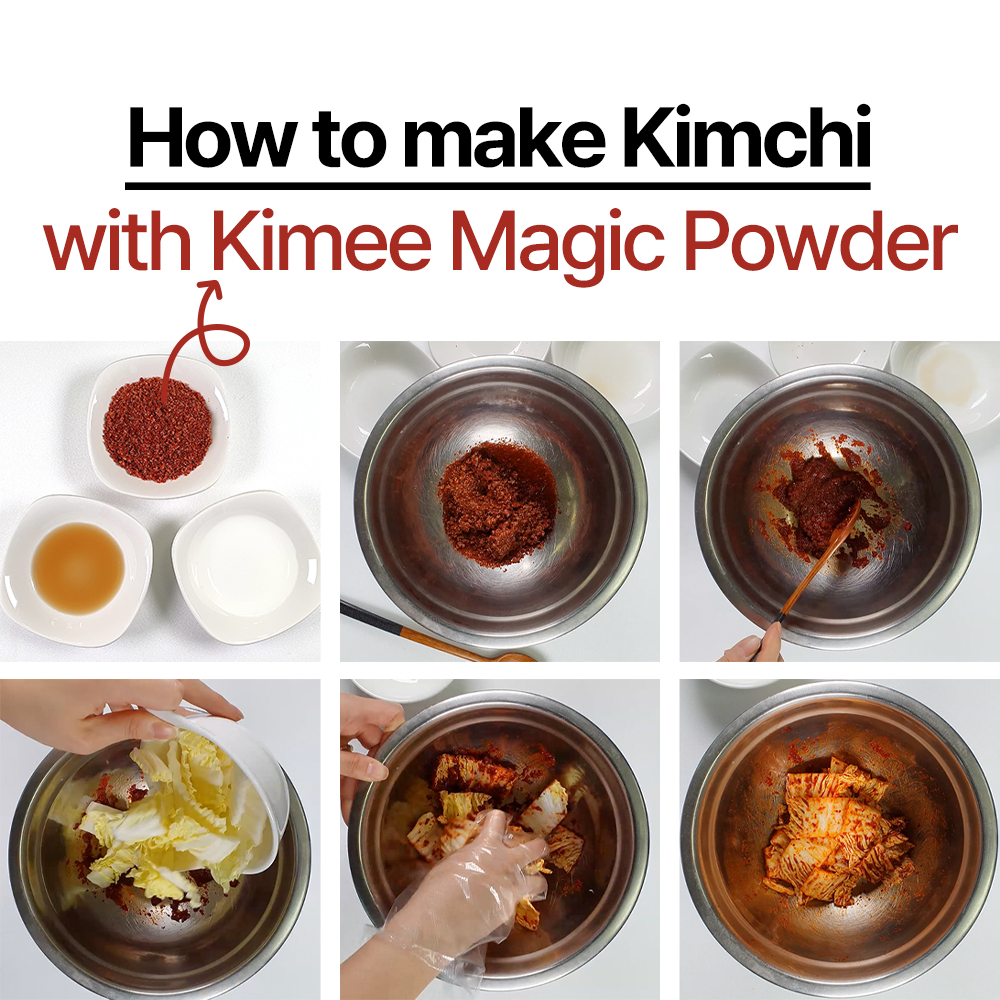 How to make Kimchi
with Kimee Magic Powder