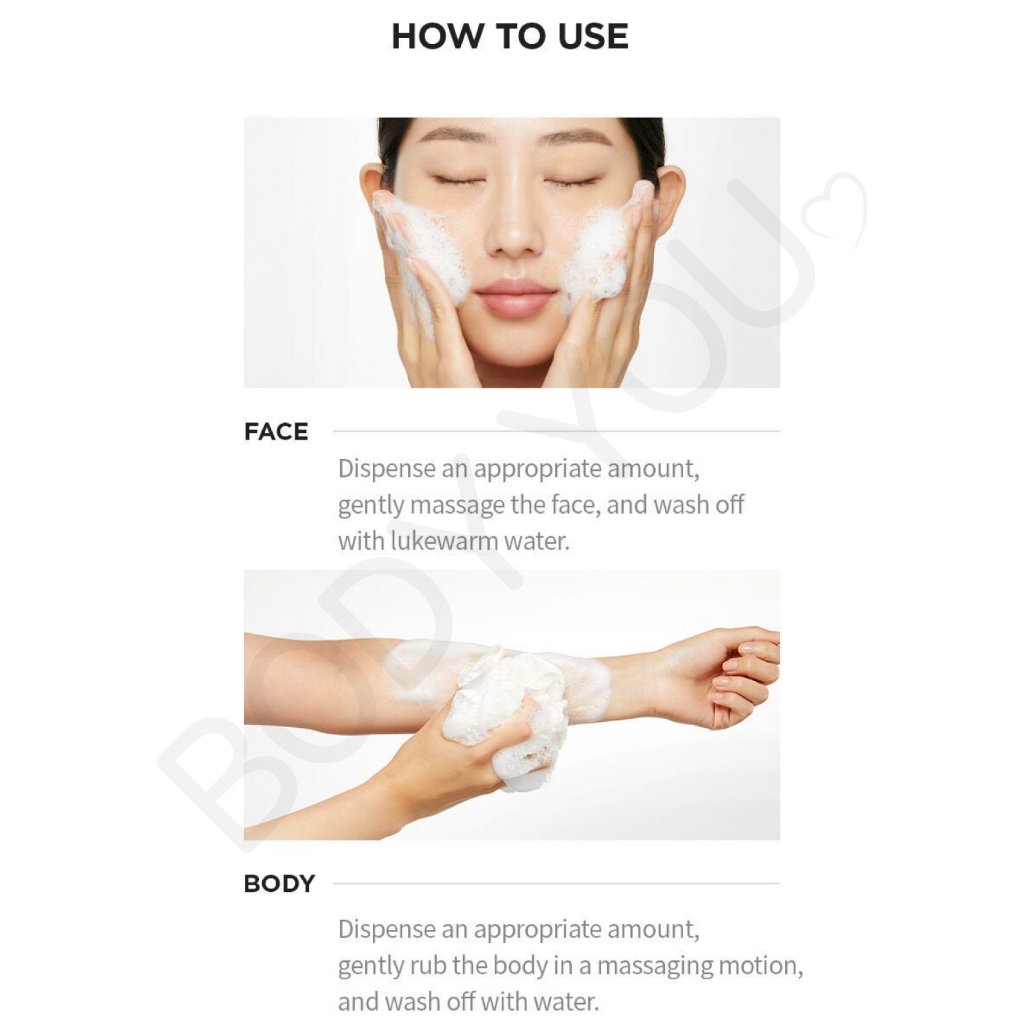 HOW TO USE

FACE

Dispense an appropriate amount, gently massage the face, and wash off with lukewarm water.

BODY

Dispense an appropriate amount, gently rub the body in a massaging motion, and wash off with water.

BODY YOU