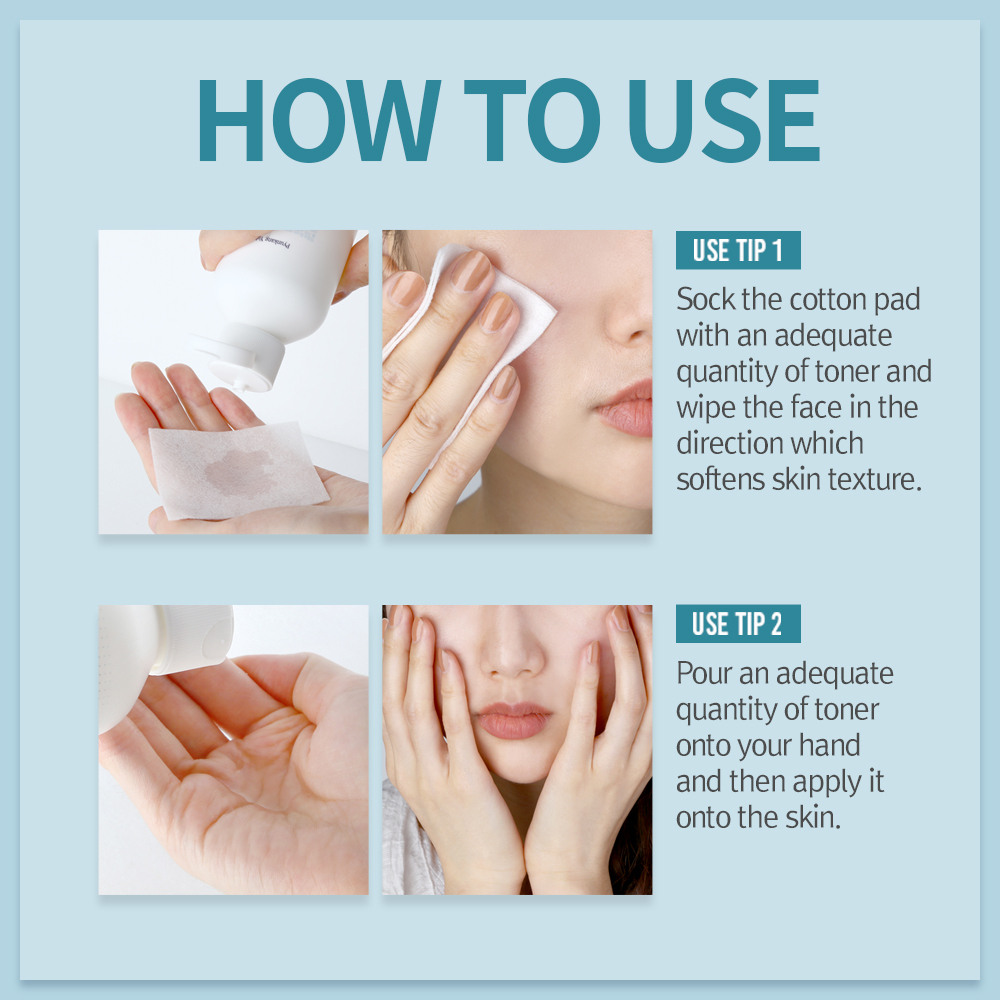 HOW TO USE

USE TIP 1

Sock the cotton pad with an adequate quantity of toner and wipe the face in the direction which softens skin texture.

USE TIP 2

Pour an adequate quantity of toner onto your hand and then apply it onto the skin.