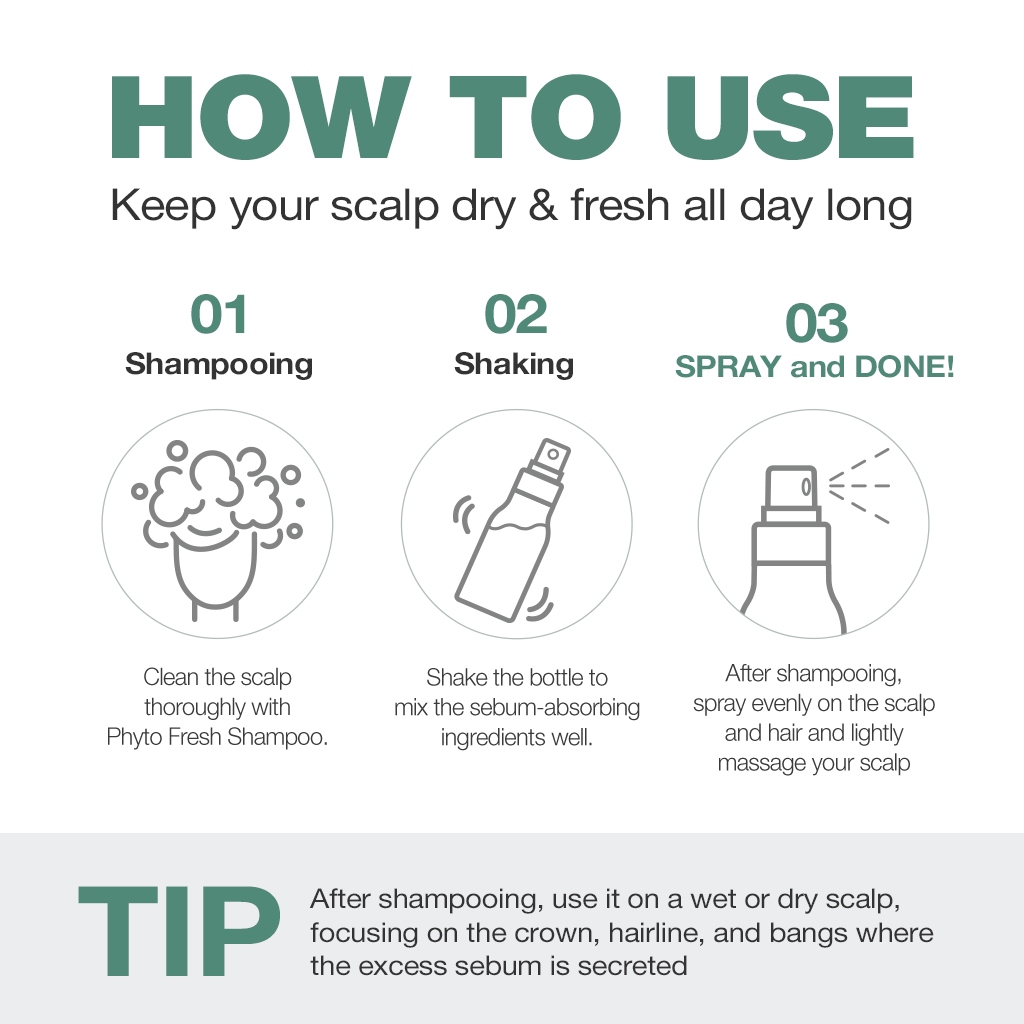 HOW TO USE

Keep your scalp dry & fresh all day long

01
Shampooing

Clean the scalp thoroughly with Phyto Fresh Shampoo.

02
Shaking

Shake the bottle to mix the sebum-absorbing ingredients well.

03
SPRAY and DONE!

After shampooing, spray evenly on the scalp and hair and lightly massage your scalp

TIP

After shampooing, use it on a wet or dry scalp, focusing on the crown, hairline, and bangs where the excess sebum is secreted