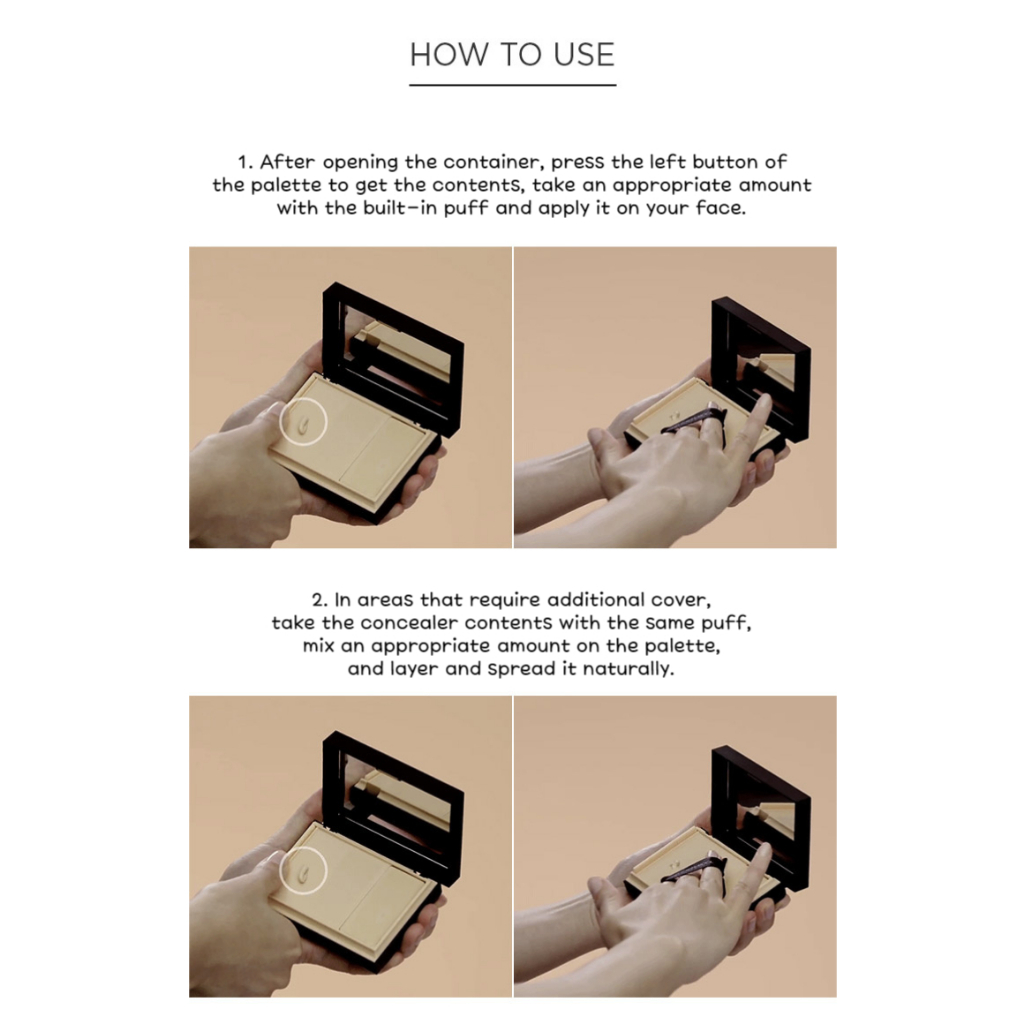 HOW TO USE

1. After opening the container, press the left button of the palette to get the contents, take an appropriate amount with the built-in puff and apply it on your face.

2. In areas that require additional cover, take the concealer contents with the same puff, mix an appropriate amount on the palette, and layer and spread it naturally.