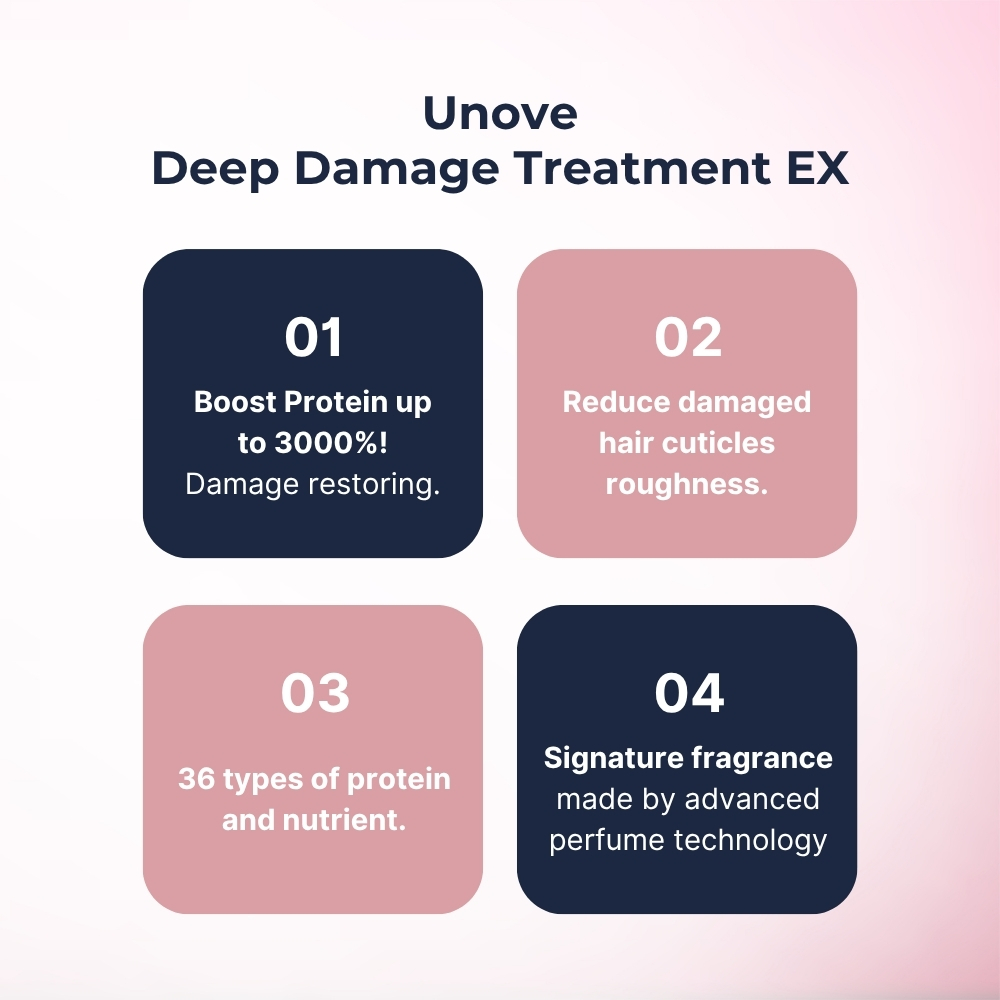 Unove
Deep Damage Treatment EX

01

Boost Protein up to 3000%! Damage restoring.

02

Reduce damaged hair cuticles roughness.

03

36 types of protein and nutrient.

04

Signature fragrance made by advanced perfume technology