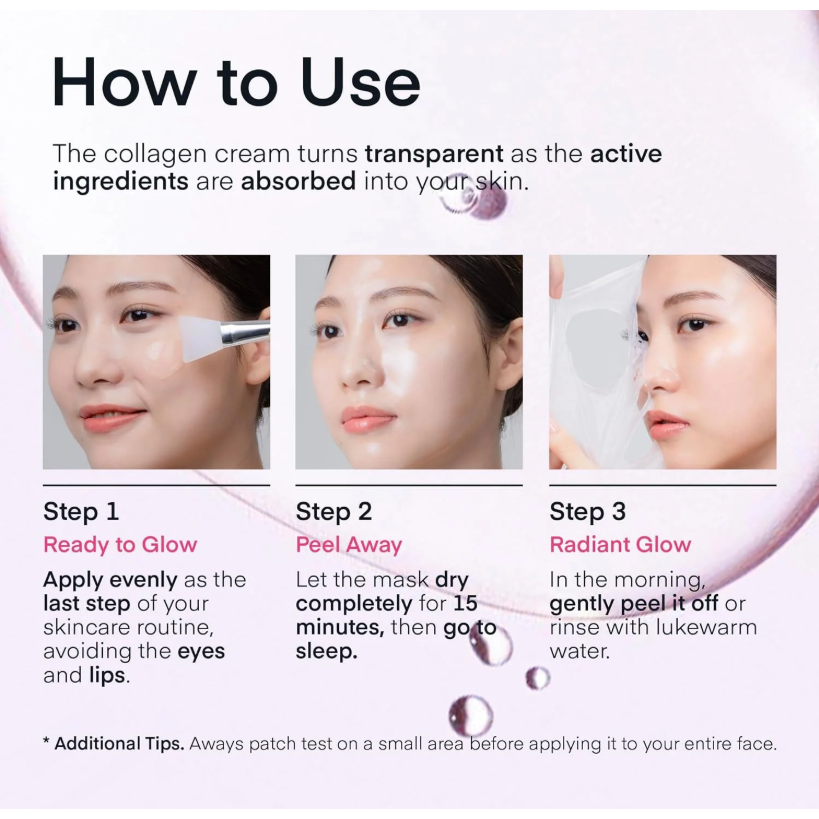 How to Use

The collagen cream turns transparent as the active ingredients are absorbed into your skin.

Step 1
Ready to Glow
Apply evenly as the last step of your skincare routine, avoiding the eyes and lips.

Step 2
Peel Away
Let the mask dry completely for 15 minutes, then go to sleep.

Step 3
Radiant Glow
In the morning, gently peel it off or rinse with lukewarm water.

* Additional Tips. Aways patch test on a small area before applying it to your entire face.