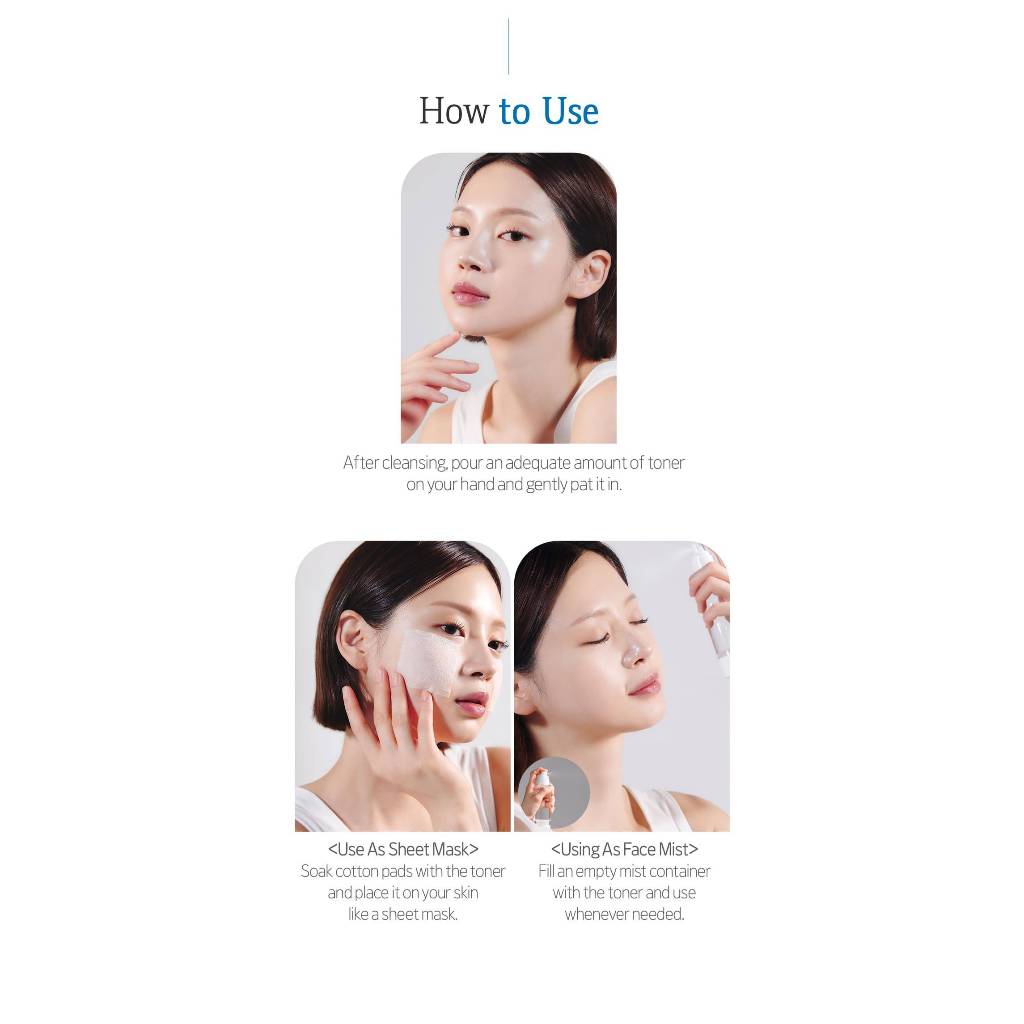 How to Use

After cleansing, pour an adequate amount of toner on your hand and gently pat it in.

<Use As Sheet Mask>
Soak cotton pads with the toner and place it on your skin like a sheet mask.

<Using As Face Mist>
Fill an empty mist container with the toner and use whenever needed.