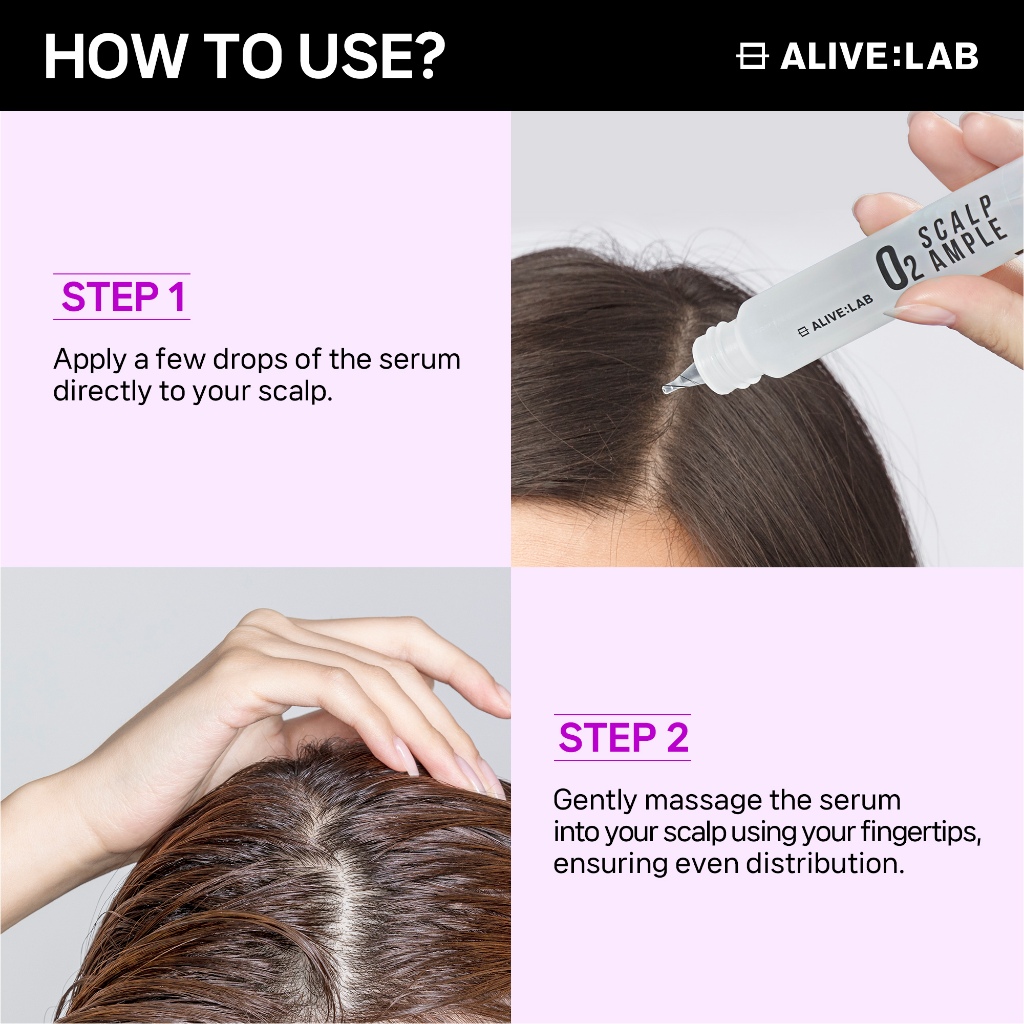 HOW TO USE?

ALIVE:LAB

STEP 1

Apply a few drops of the serum directly to your scalp.

$O_2$ SCALP AMPLE

ALIVE:LAB

STEP 2

Gently massage the serum into your scalp using your fingertips, ensuring even distribution.