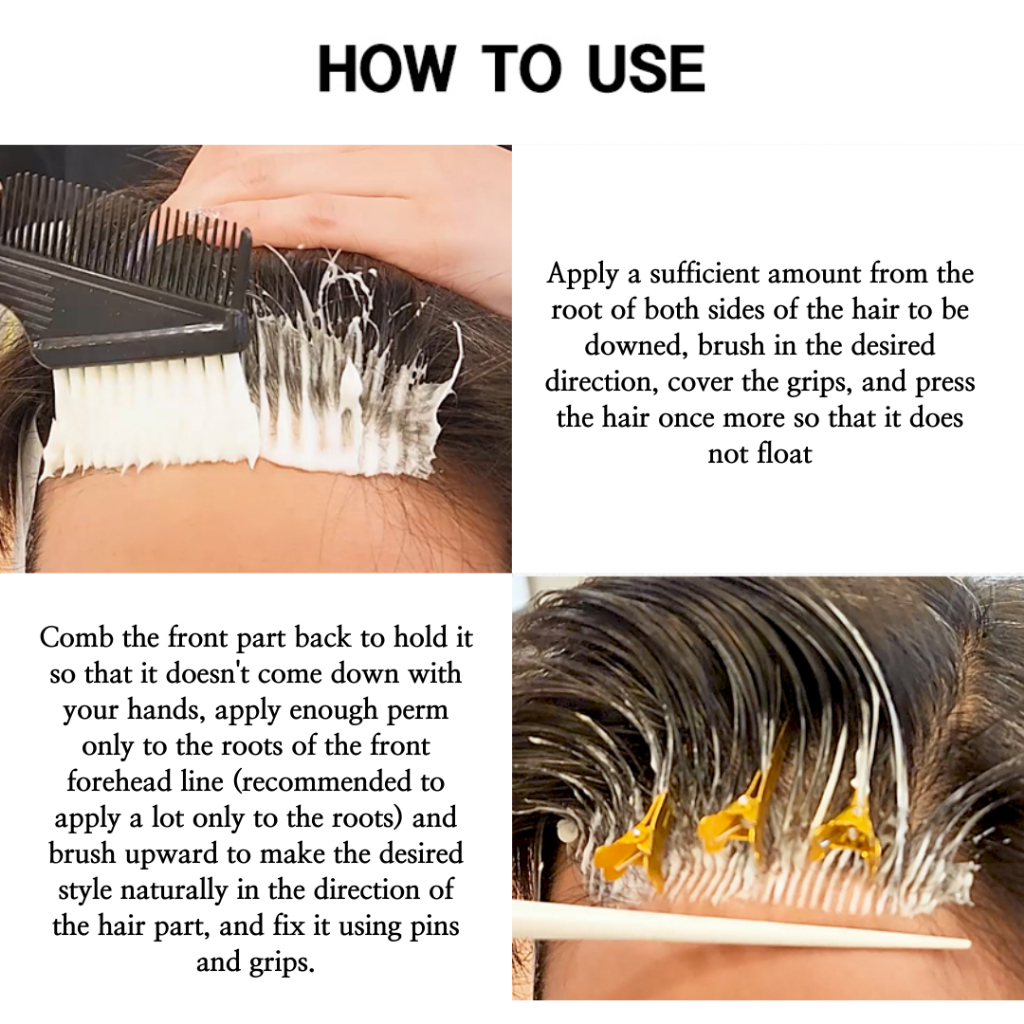 HOW TO USE

Apply a sufficient amount from the root of both sides of the hair to be downed, brush in the desired direction, cover the grips, and press the hair once more so that it does not float

Comb the front part back to hold it so that it doesn't come down with your hands, apply enough perm only to the roots of the front forehead line (recommended to apply a lot only to the roots) and brush upward to make the desired style naturally in the direction of the hair part, and fix it using pins and grips.