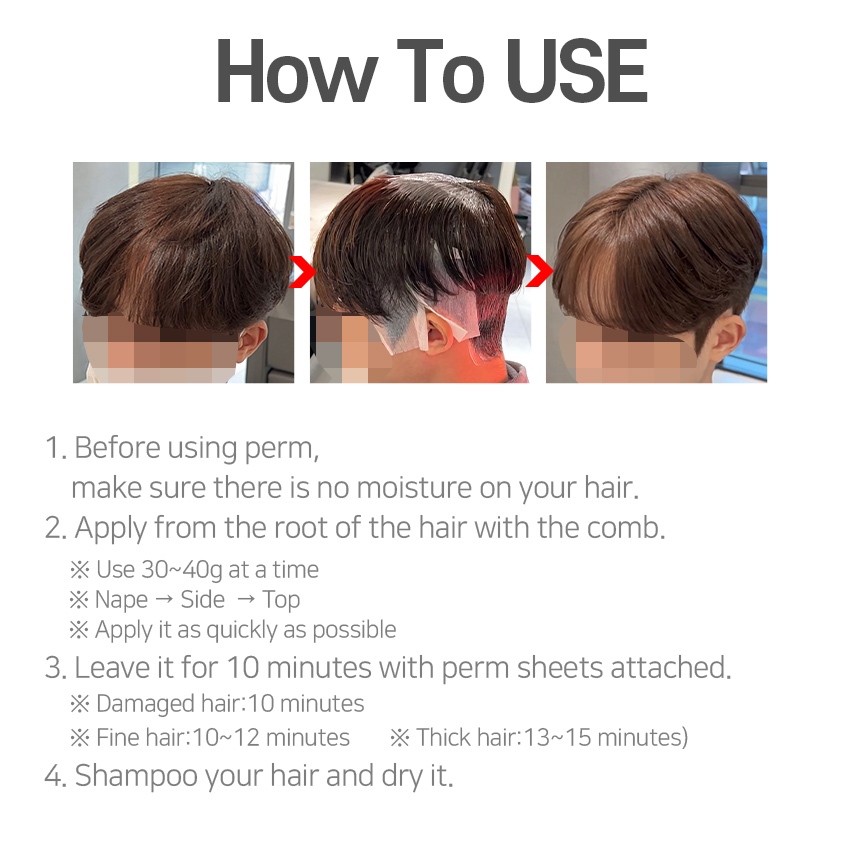 How To USE

1. Before using perm, make sure there is no moisture on your hair.
2. Apply from the root of the hair with the comb.
※ Use 30~40g at a time
※ Nape → Side → Top
※ Apply it as quickly as possible
3. Leave it for 10 minutes with perm sheets attached.
※ Damaged hair:10 minutes
※ Fine hair:10~12 minutes ※ Thick hair:13~15 minutes)
4. Shampoo your hair and dry it.