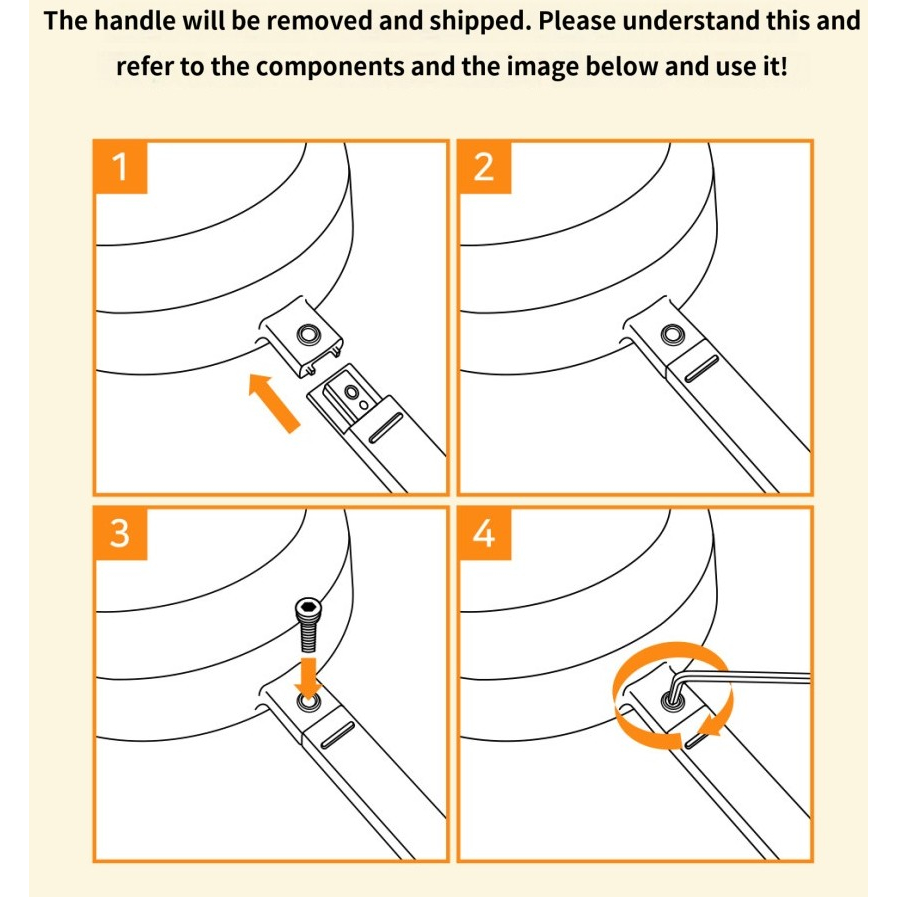 The handle will be removed and shipped. Please understand this and refer to the components and the image below and use it!

1

2

3

4