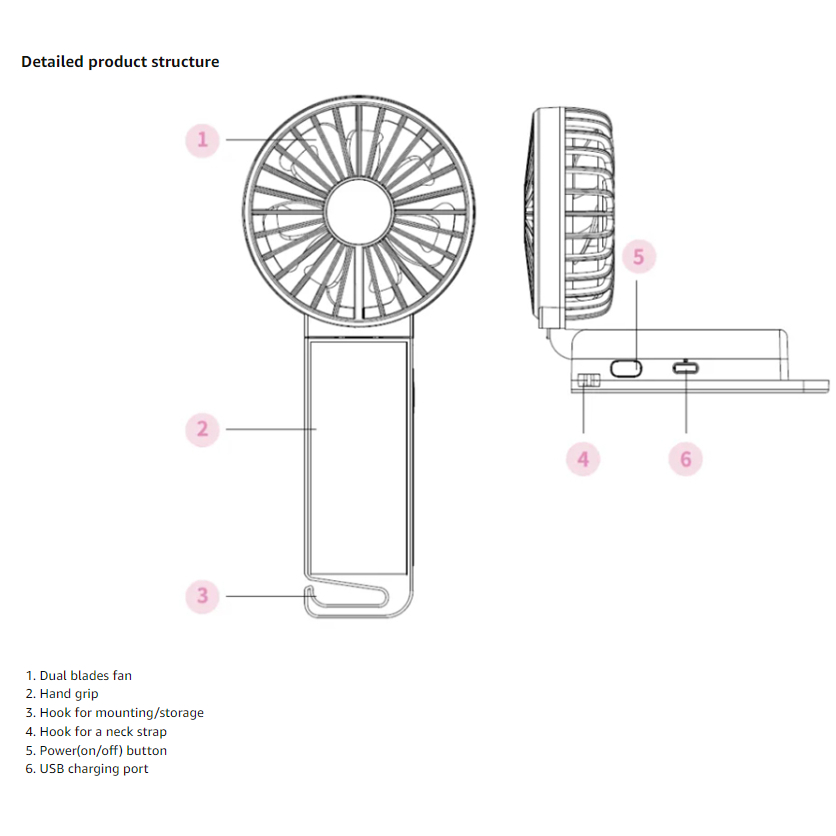 Detailed product structure

1

2

3

5

4

6

1. Dual blades fan
2. Hand grip
3. Hook for mounting/storage
4. Hook for a neck strap
5. Power(on/off) button
6. USB charging port