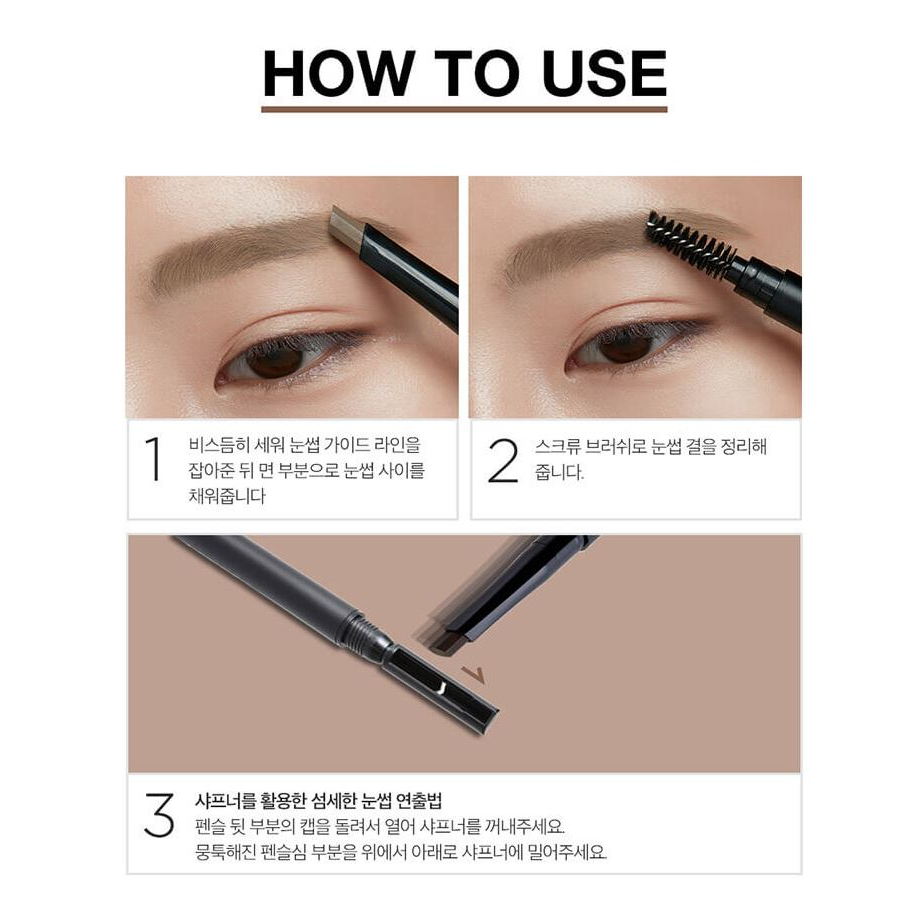 HOW TO USE

1 비스듬히 세워 눈썹 가이드 라인을 잡아준 뒤 면 부분으로 눈썹 사이를 채워줍니다

2 스크류 브러쉬로 눈썹 결을 정리해 줍니다.

3 샤프너를 활용한 섬세한 눈썹 연출법
펜슬 뒷 부분의 캡을 돌려서 열어 샤프너를 꺼내주세요.
뭉툭해진 펜슬심 부분을 위에서 아래로 샤프너에 밀어주세요.