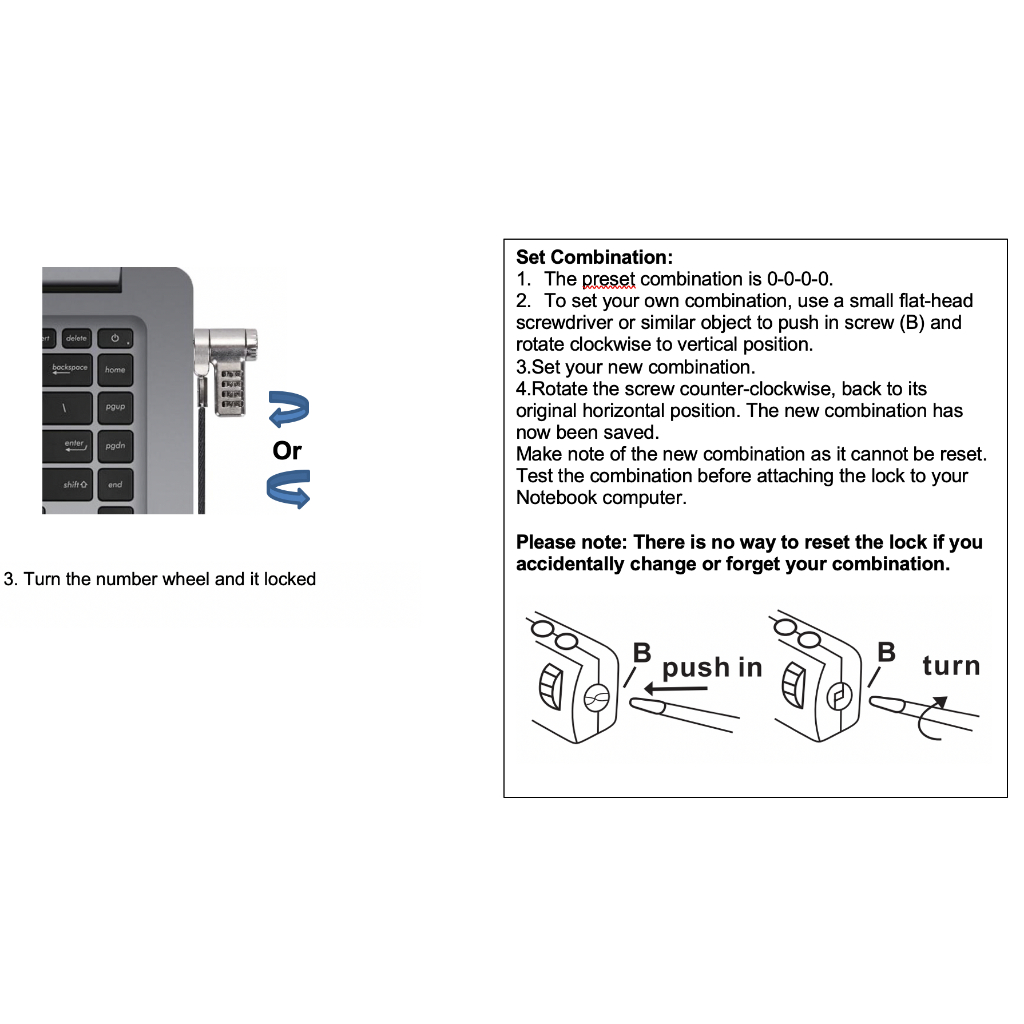 delete
backspace
home
\
pgup
enter
pgdn
shift
end

Or

3. Turn the number wheel and it locked

Set Combination:
1. The preset combination is 0-0-0-0.
2. To set your own combination, use a small flat-head screwdriver or similar object to push in screw (B) and rotate clockwise to vertical position.
3.Set your new combination.
4.Rotate the screw counter-clockwise, back to its original horizontal position. The new combination has now been saved.
Make note of the new combination as it cannot be reset. Test the combination before attaching the lock to your Notebook computer.

Please note: There is no way to reset the lock if you accidentally change or forget your combination.

B push in
B turn