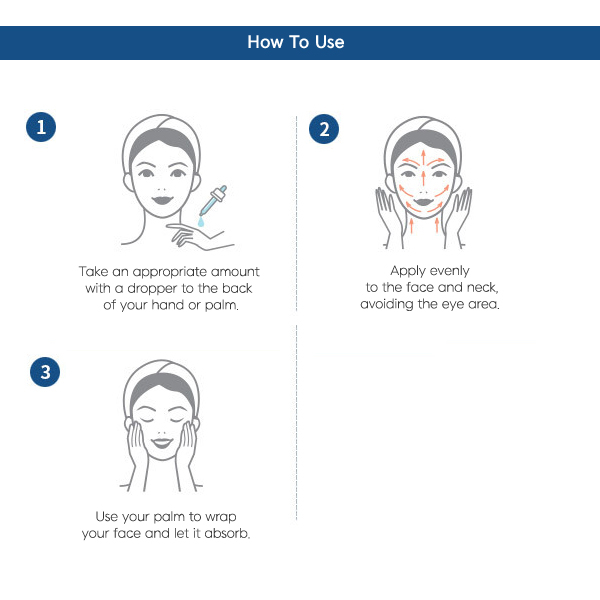 How To Use

1

Take an appropriate amount with a dropper to the back of your hand or palm.

2

Apply evenly to the face and neck, avoiding the eye area.

3

Use your palm to wrap your face and let it absorb.