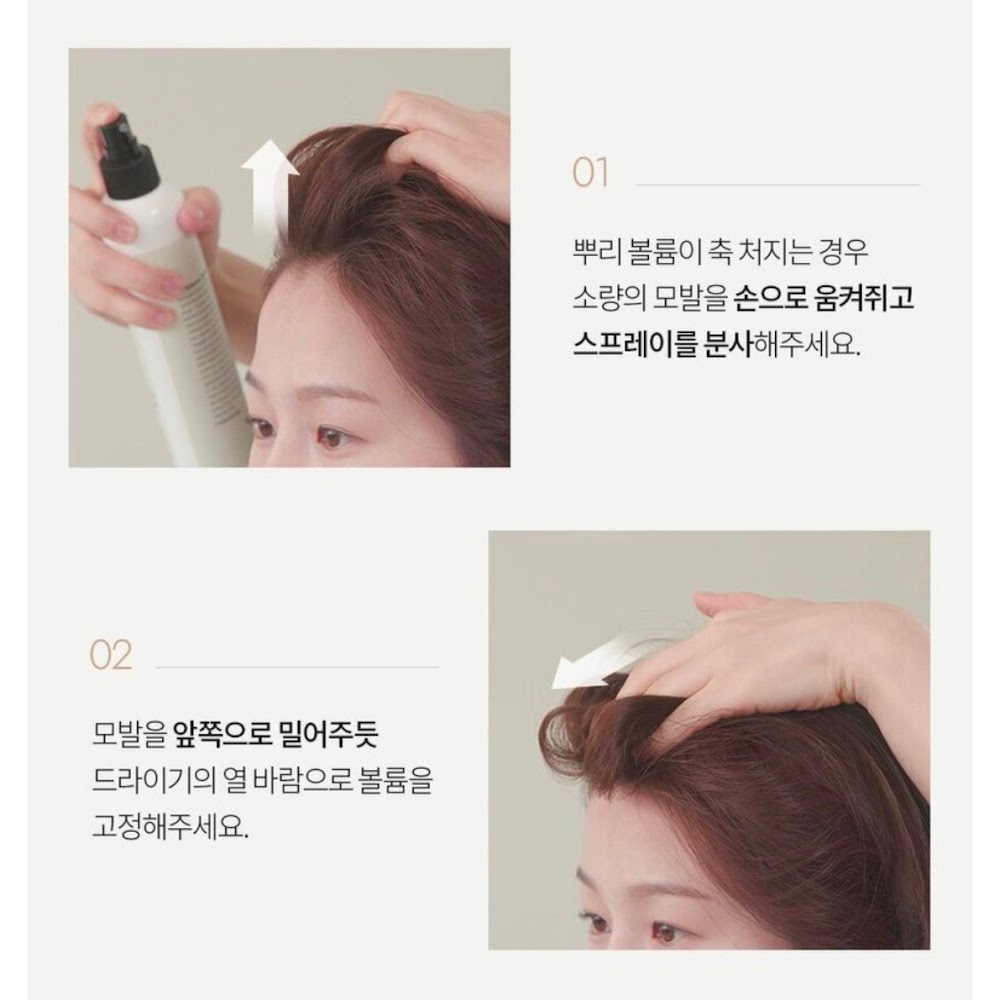 01

뿌리 볼륨이 축 처지는 경우 소량의 모발을 손으로 움켜쥐고 스프레이를 분사해주세요.

02

모발을 앞쪽으로 밀어주듯 드라이기의 열 바람으로 볼륨을 고정해주세요.