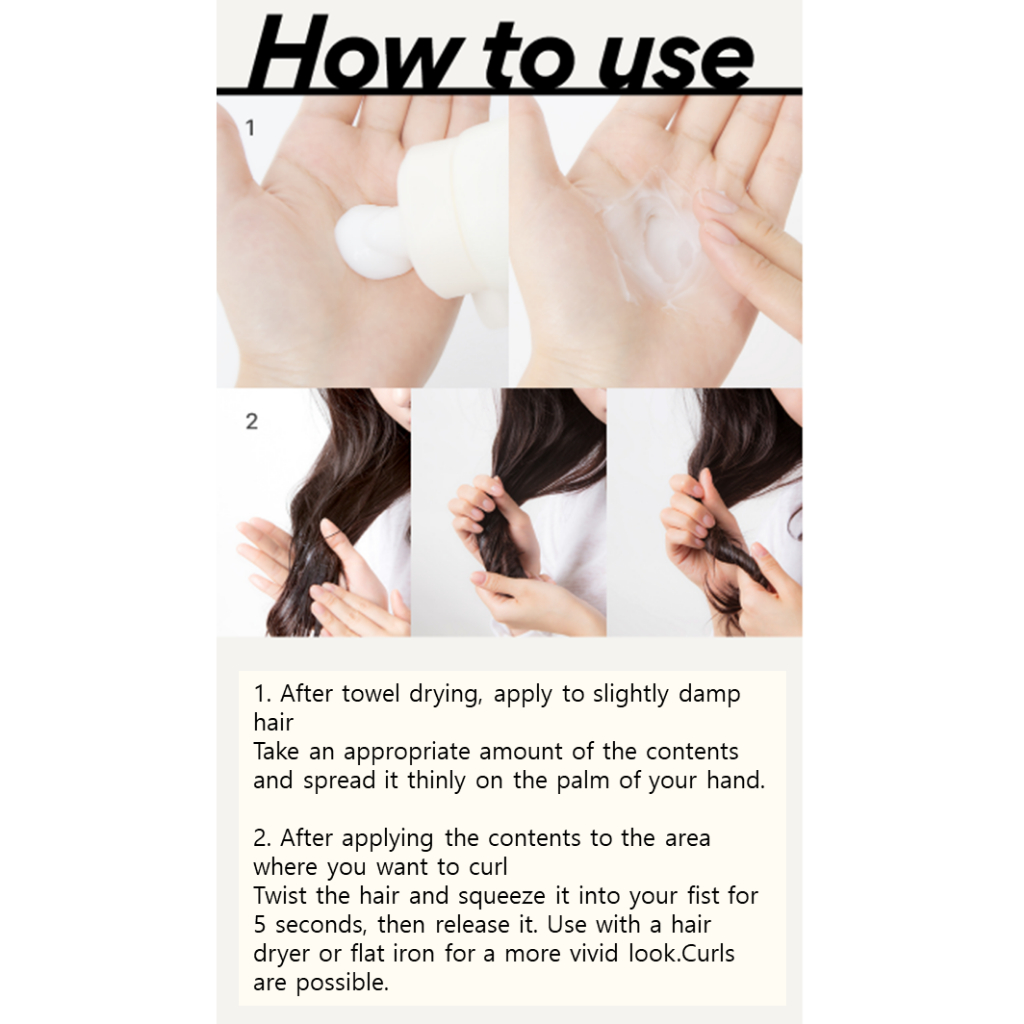 How to use

1

2

1. After towel drying, apply to slightly damp hair
Take an appropriate amount of the contents and spread it thinly on the palm of your hand.

2. After applying the contents to the area where you want to curl
Twist the hair and squeeze it into your fist for 5 seconds, then release it. Use with a hair dryer or flat iron for a more vivid look.Curls are possible.