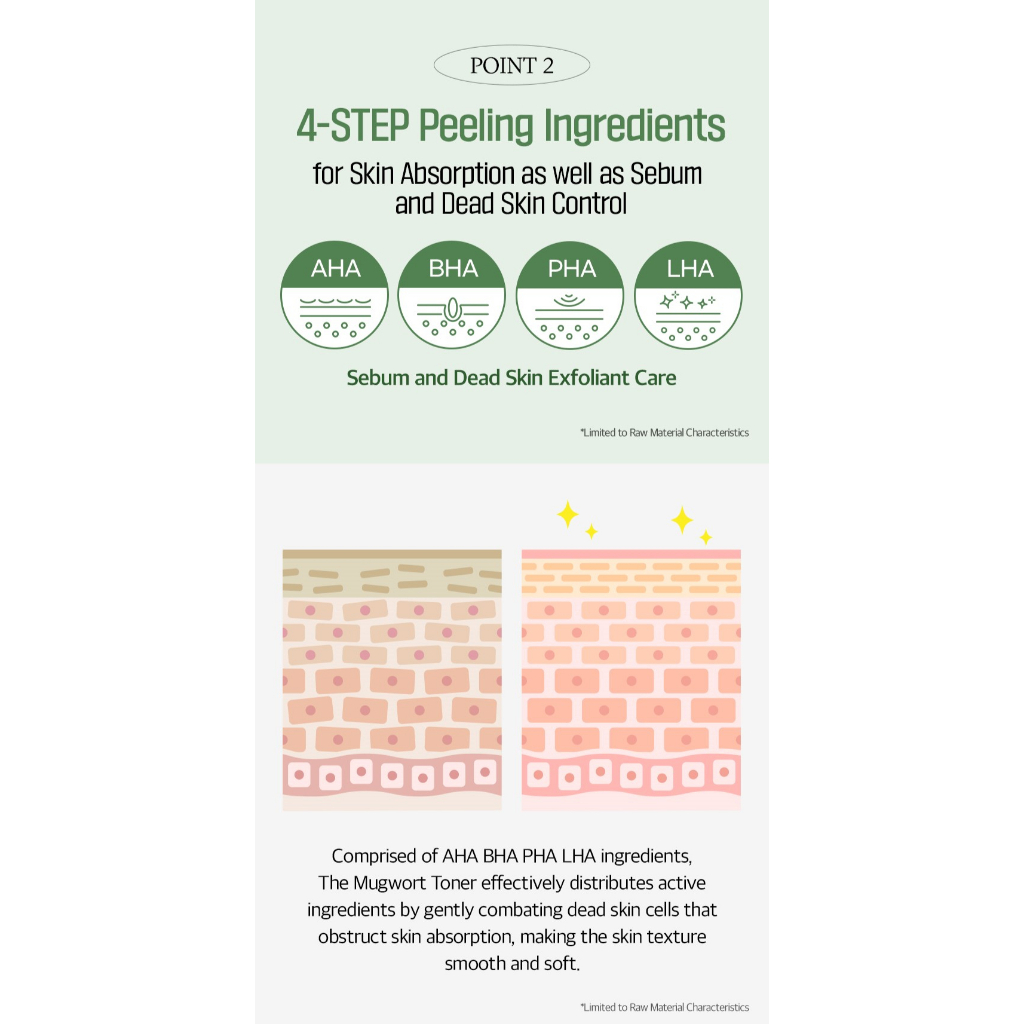 POINT 2

4-STEP Peeling Ingredients

for Skin Absorption as well as Sebum and Dead Skin Control

AHA

BHA

PHA

LHA

Sebum and Dead Skin Exfoliant Care

*Limited to Raw Material Characteristics

Comprised of AHA BHA PHA LHA ingredients, The Mugwort Toner effectively distributes active ingredients by gently combating dead skin cells that obstruct skin absorption, making the skin texture smooth and soft.

*Limited to Raw Material Characteristics