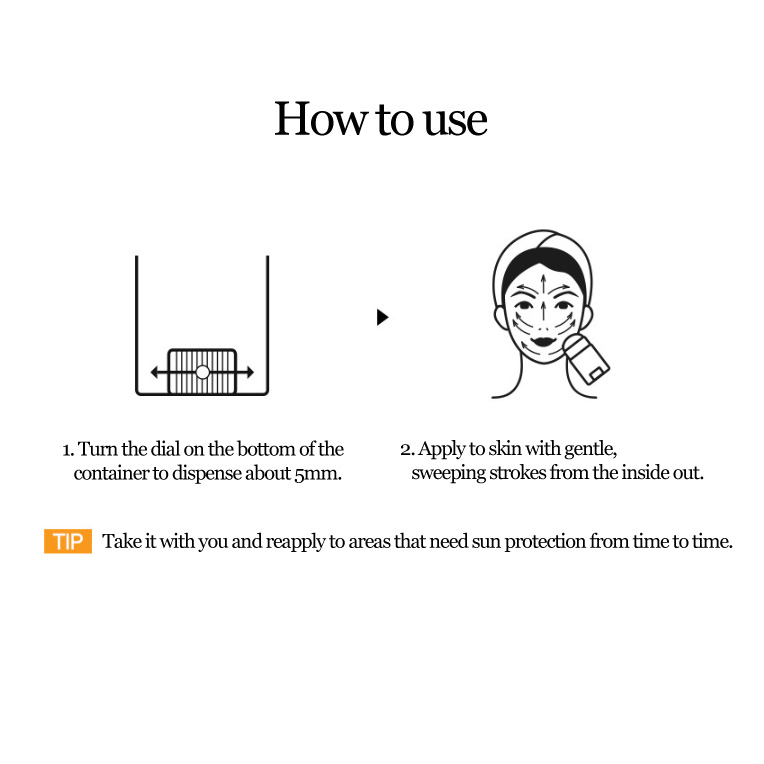 How to use

1. Turn the dial on the bottom of the container to dispense about 5mm.

2. Apply to skin with gentle, sweeping strokes from the inside out.

TIP Take it with you and reapply to areas that need sun protection from time to time.