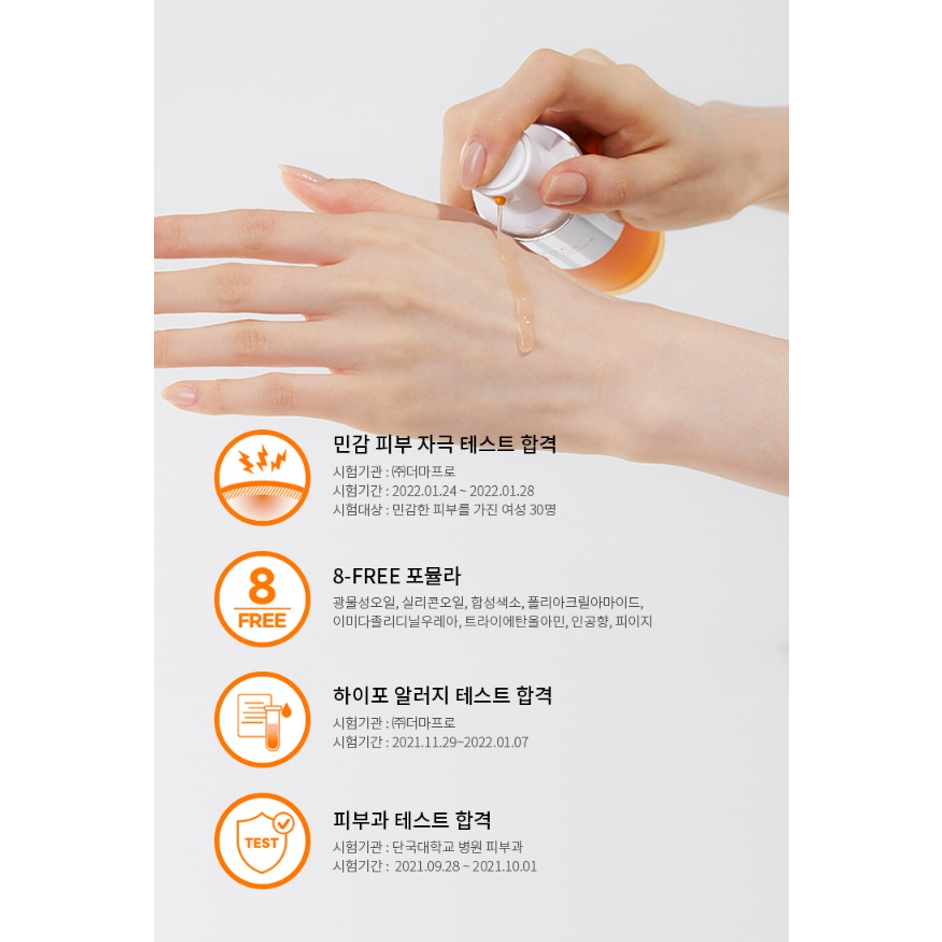 민감 피부 자극 테스트 합격
시험기관 : ㈜더마프로
시험기간 : 2022.01.24 ~ 2022.01.28
시험대상 : 민감한 피부를 가진 여성 30명

8 FREE

8-FREE 포뮬라
광물성오일, 실리콘오일, 합성색소, 폴리아크릴아마이드, 이미다졸리디닐우레아, 트라이에탄올아민, 인공향, 피이지

하이포 알러지 테스트 합격
시험기관 : ㈜더마프로
시험기간 : 2021.11.29~2022.01.07

TEST

피부과 테스트 합격
시험기관 : 단국대학교 병원 피부과
시험기간 : 2021.09.28 ~ 2021.10.01