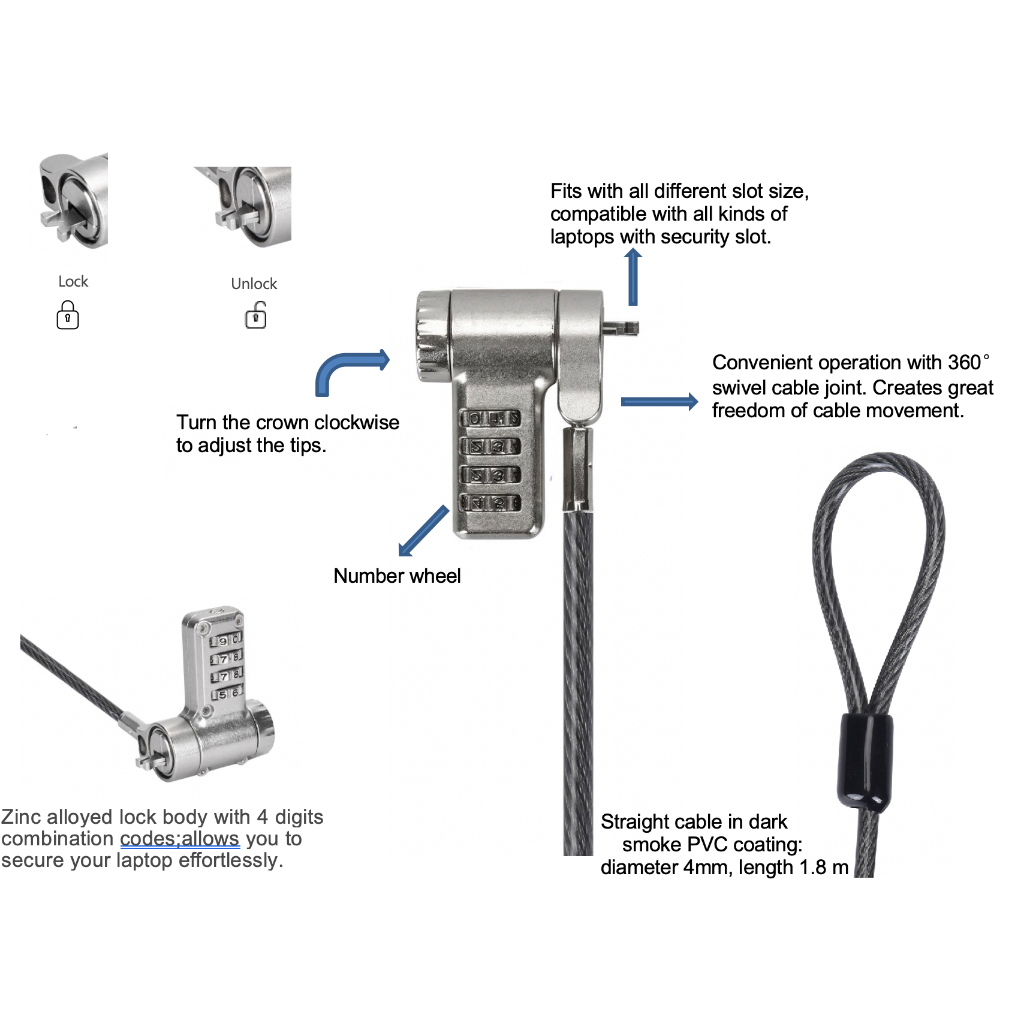 Lock

Unlock

Fits with all different slot size, compatible with all kinds of laptops with security slot.

Turn the crown clockwise to adjust the tips.

Convenient operation with 360° swivel cable joint. Creates great freedom of cable movement.

Number wheel

Zinc alloyed lock body with 4 digits combination codes;allows you to secure your laptop effortlessly.

Straight cable in dark smoke PVC coating: diameter 4mm, length 1.8 m