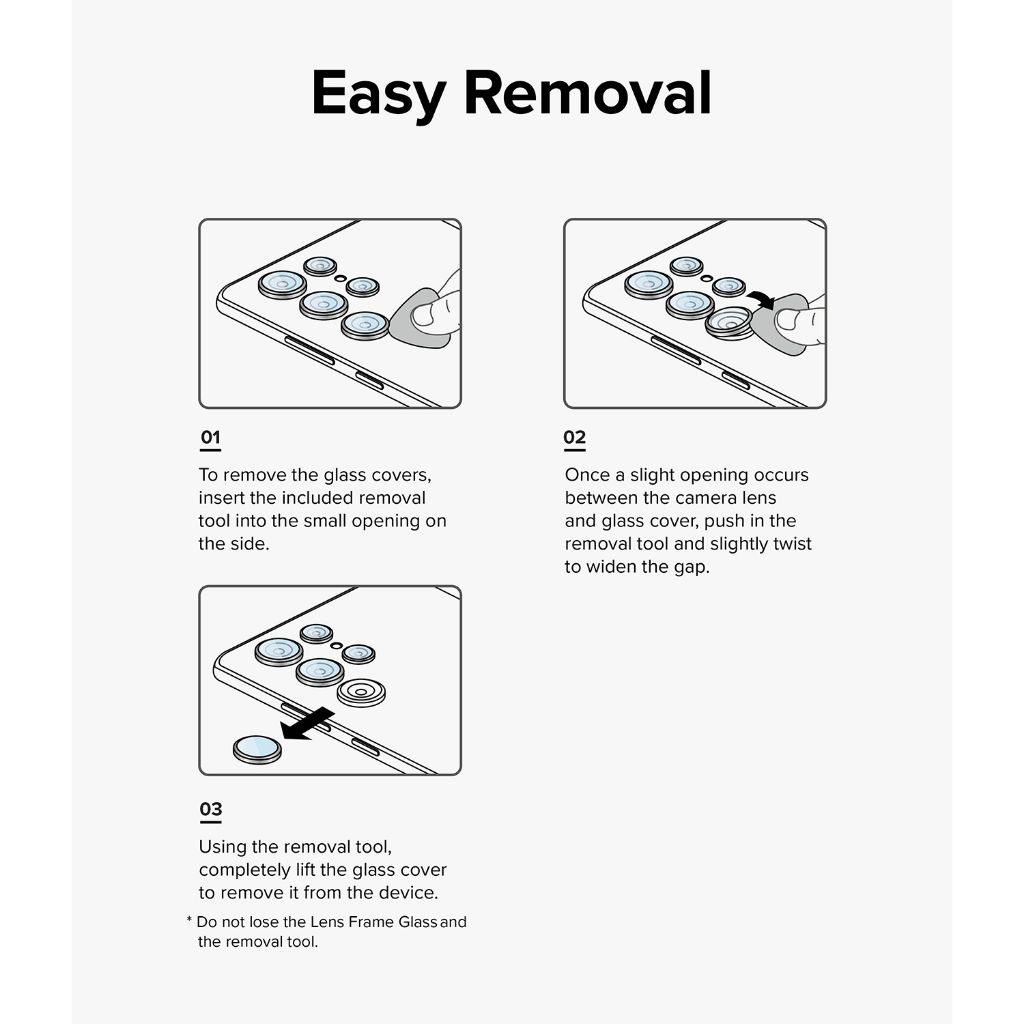 Easy Removal

01

To remove the glass covers, insert the included removal tool into the small opening on the side.

02

Once a slight opening occurs between the camera lens and glass cover, push in the removal tool and slightly twist to widen the gap.

03

Using the removal tool, completely lift the glass cover to remove it from the device.

* Do not lose the Lens Frame Glass and the removal tool.