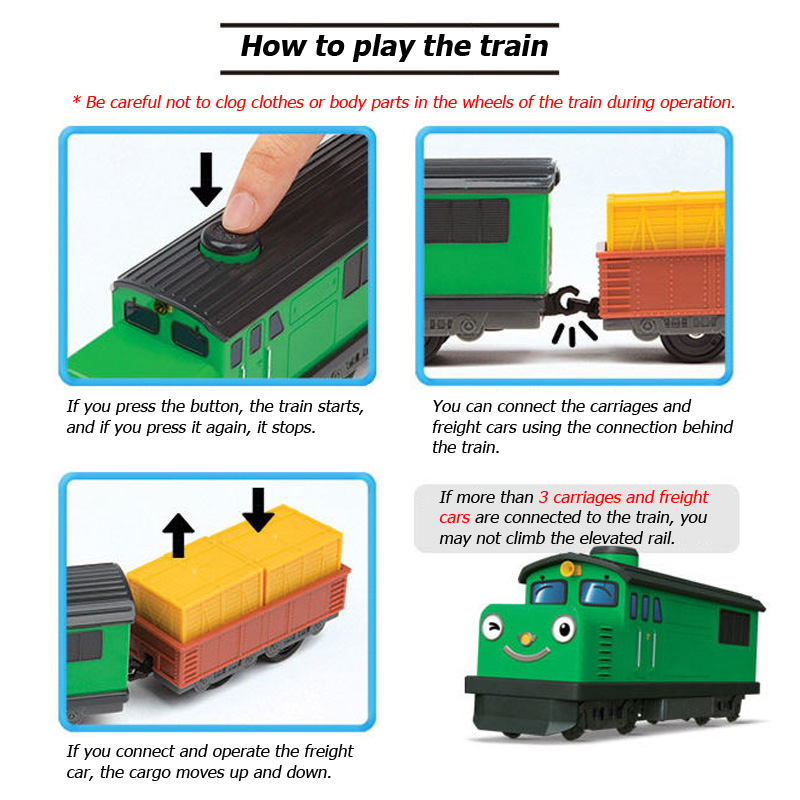 How to play the train

* Be careful not to clog clothes or body parts in the wheels of the train during operation.

If you press the button, the train starts, and if you press it again, it stops.

You can connect the carriages and freight cars using the connection behind the train.

If you connect and operate the freight car, the cargo moves up and down.

If more than 3 carriages and freight cars are connected to the train, you may not climb the elevated rail.