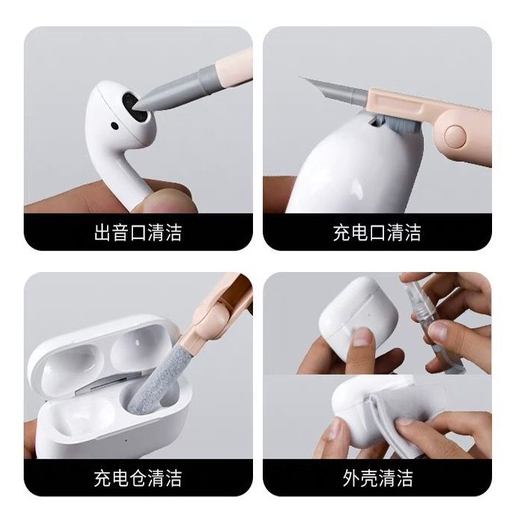 出音口清洁

充电口清洁

充电仓清洁

外壳清洁