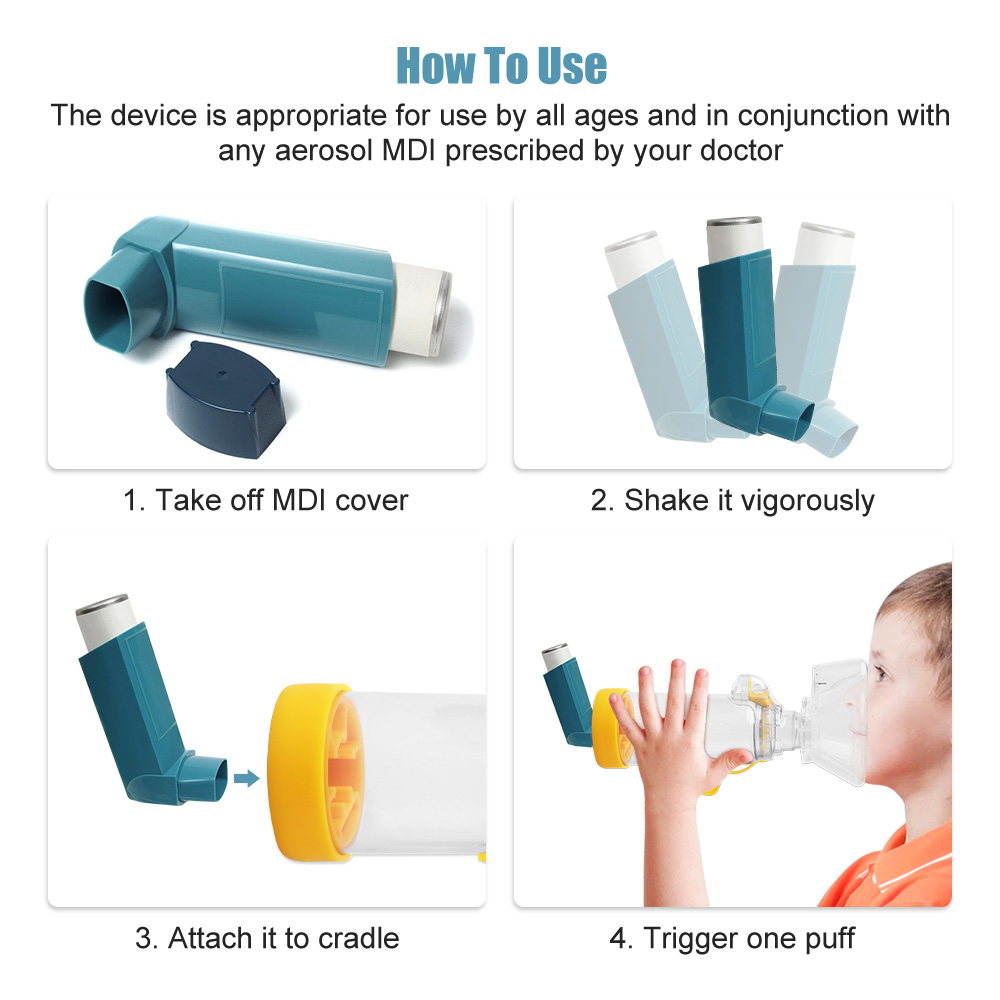 How To Use

The device is appropriate for use by all ages and in conjunction with any aerosol MDI prescribed by your doctor

1. Take off MDI cover

2. Shake it vigorously

3. Attach it to cradle

4. Trigger one puff