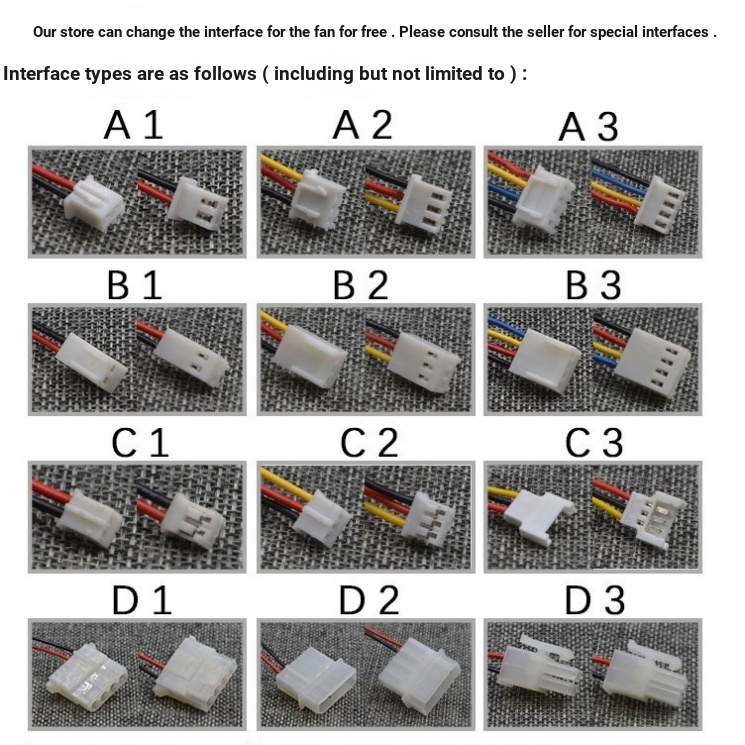 Our store can change the interface for the fan for free . Please consult the seller for special interfaces .

Interface types are as follows ( including but not limited to ) :

A 1
A 2
A 3
B 1
B 2
B 3
C 1
C 2
C 3
D 1
D 2
D 3