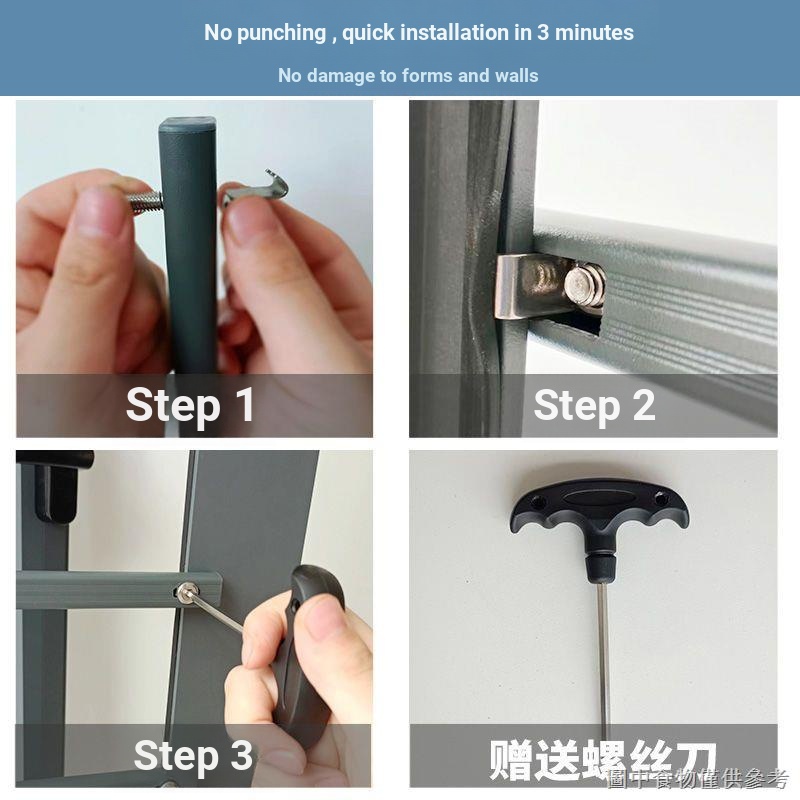 No punching , quick installation in 3 minutes

No damage to forms and walls

Step 1

Step 2

Step 3

赠送螺丝刀

圖中食物僅供參考