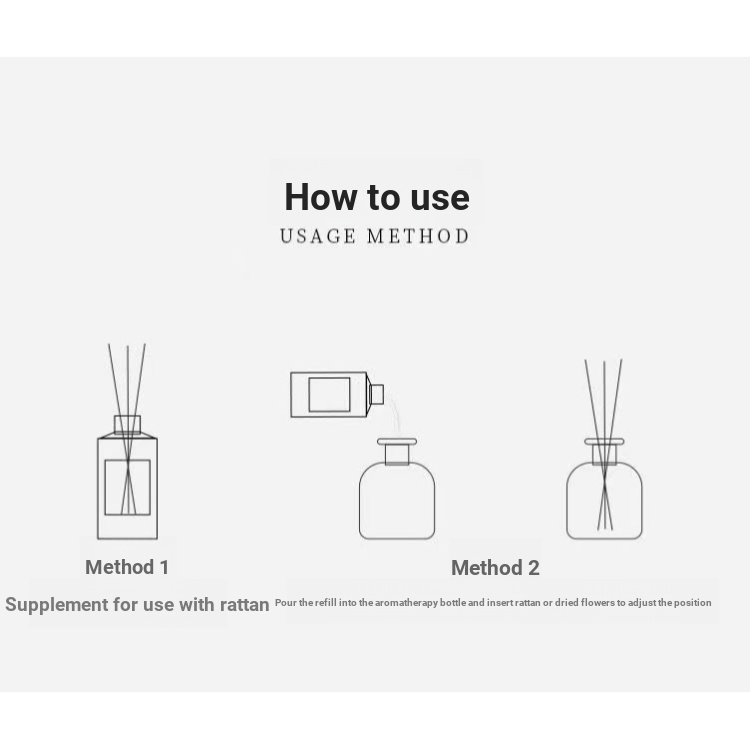 How to use
USAGE METHOD

Method 1
Supplement for use with rattan

Method 2
Pour the refill into the aromatherapy bottle and insert rattan or dried flowers to adjust the position