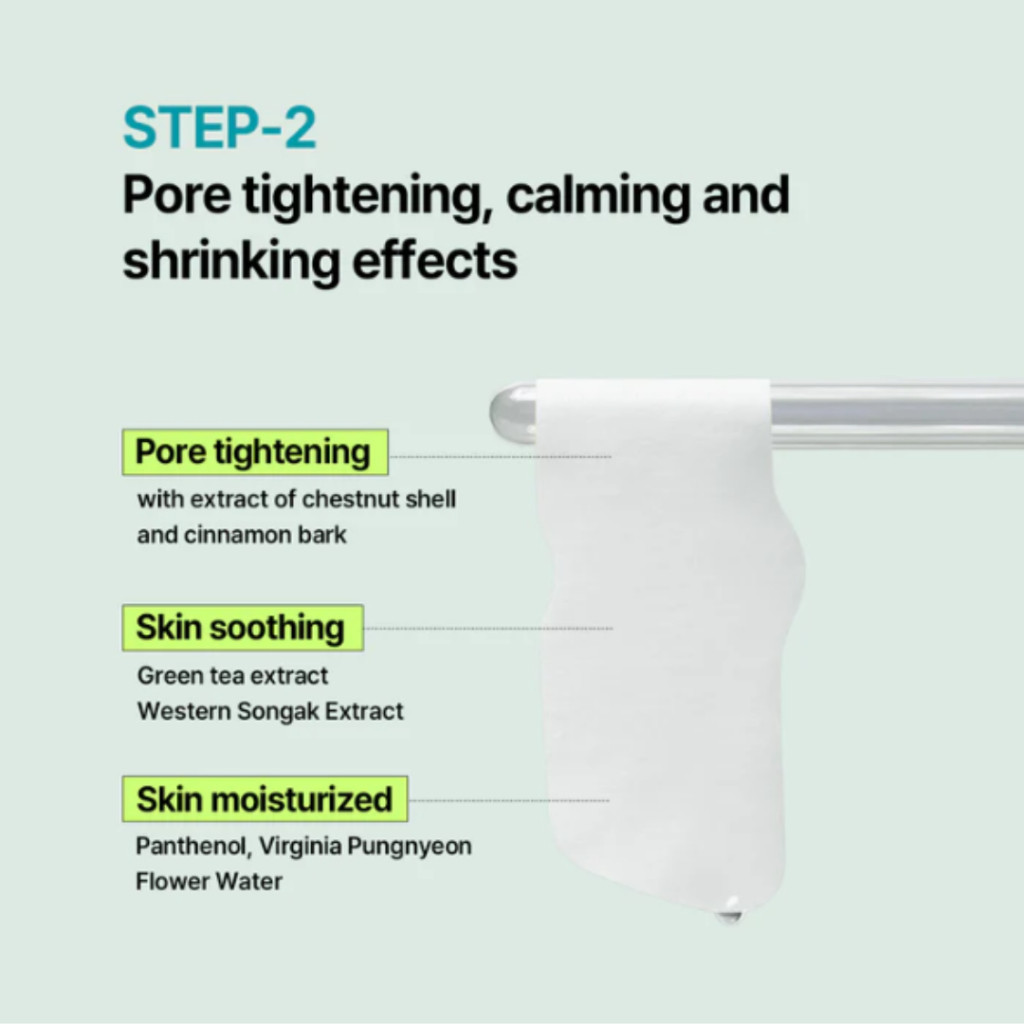 STEP-2
Pore tightening, calming and shrinking effects

Pore tightening
with extract of chestnut shell and cinnamon bark

Skin soothing
Green tea extract
Western Songak Extract

Skin moisturized
Panthenol, Virginia Pungnyeon Flower Water